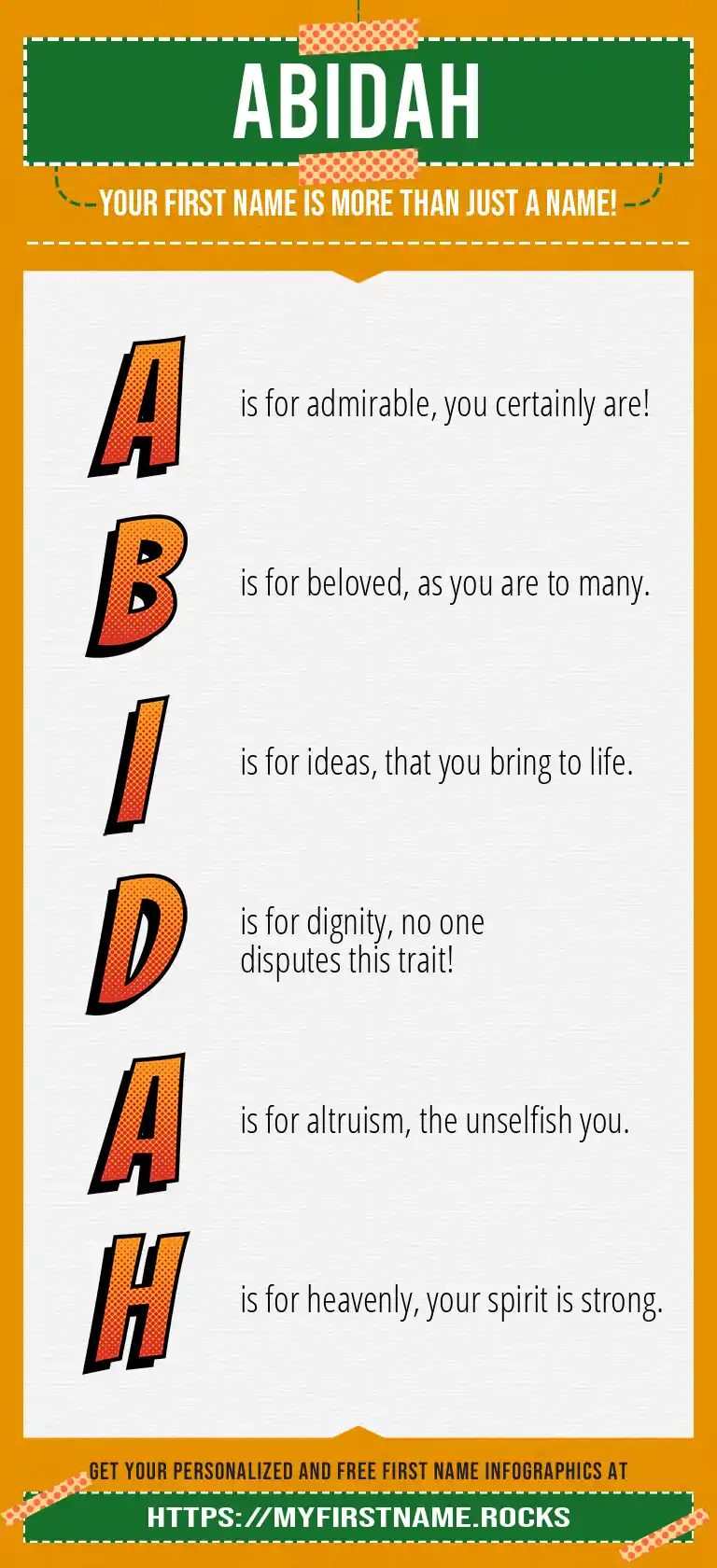 ABIDAH

YOUR FIRST NAME IS MORE THAN JUST A NAME!

A is for admirable, you certainly are!

B is for beloved, as you are to many.

I is for ideas, that you bring to life.

D is for dignity, no one disputes this trait!

A is for altruism, the unselfish you.

H is for heavenly, your spirit is strong.

GET YOUR PERSONALIZED AND FREE FIRST NAME INFOGRAPHICS AT

HTTPS://MYFIRSTNAME.ROCKS