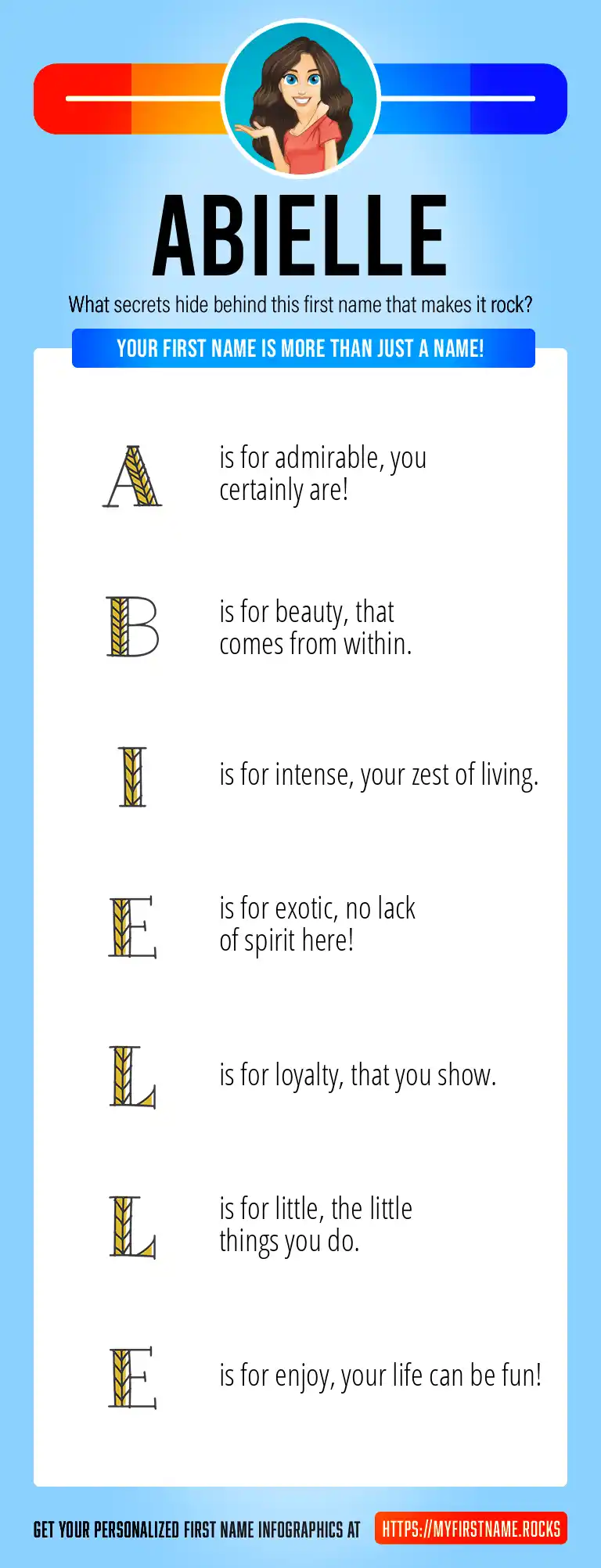 ABIELLE

What secrets hide behind this first name that makes it rock?

YOUR FIRST NAME IS MORE THAN JUST A NAME!

A is for admirable, you certainly are!

B is for beauty, that comes from within.

I is for intense, your zest of living.

E is for exotic, no lack of spirit here!

L is for loyalty, that you show.

L is for little, the little things you do.

E is for enjoy, your life can be fun!

GET YOUR PERSONALIZED FIRST NAME INFOGRAPHICS AT HTTPS://MYFIRSTNAME.ROCKS