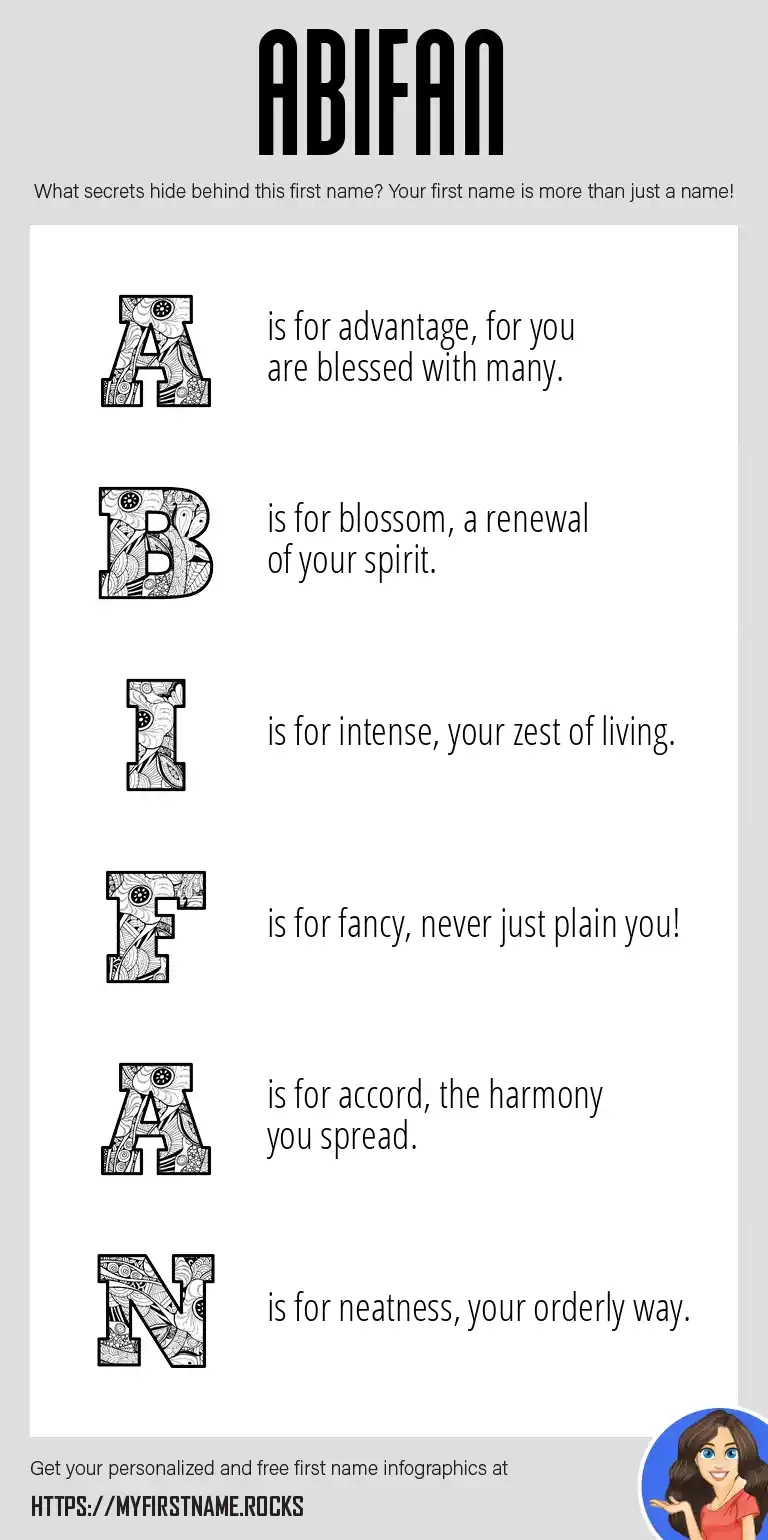 ABIFAN

What secrets hide behind this first name? Your first name is more than just a name!

A is for advantage, for you are blessed with many.

B is for blossom, a renewal of your spirit.

I is for intense, your zest of living.

F is for fancy, never just plain you!

A is for accord, the harmony you spread.

N is for neatness, your orderly way.

Get your personalized and free first name infographics at

HTTPS://MYFIRSTNAME.ROCKS