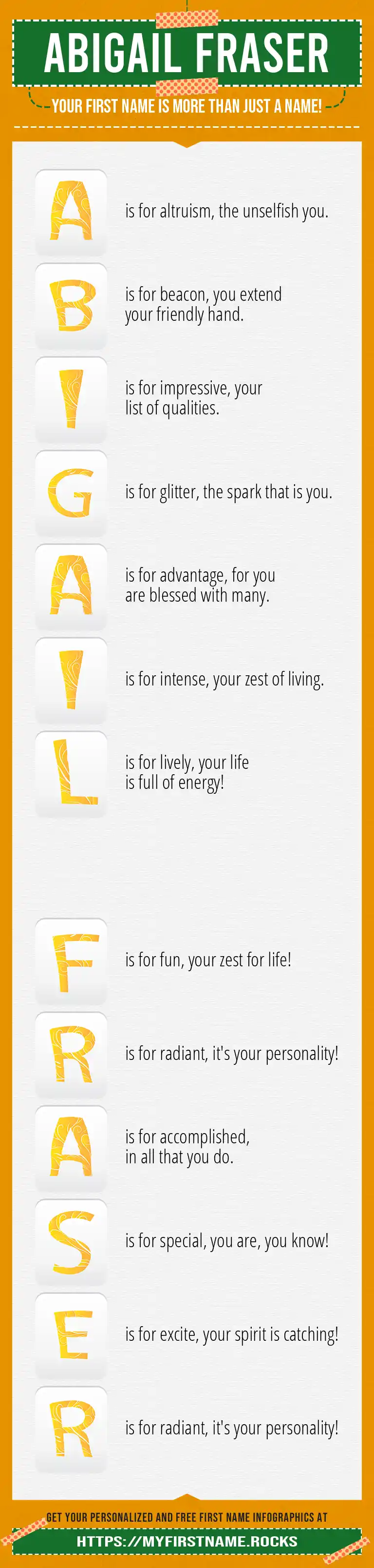 ABIGAIL FRASER

YOUR FIRST NAME IS MORE THAN JUST A NAME!

A is for altruism, the unselfish you.

B is for beacon, you extend your friendly hand.

I is for impressive, your list of qualities.

G is for glitter, the spark that is you.

A is for advantage, for you are blessed with many.

I is for intense, your zest of living.

L is for lively, your life is full of energy!

F is for fun, your zest for life!

R is for radiant, it's your personality!

A is for accomplished, in all that you do.

S is for special, you are, you know!

E is for excite, your spirit is catching!

R is for radiant, it's your personality!

GET YOUR PERSONALIZED AND FREE FIRST NAME INFOGRAPHICS AT

HTTPS://MYFIRSTNAME.ROCKS