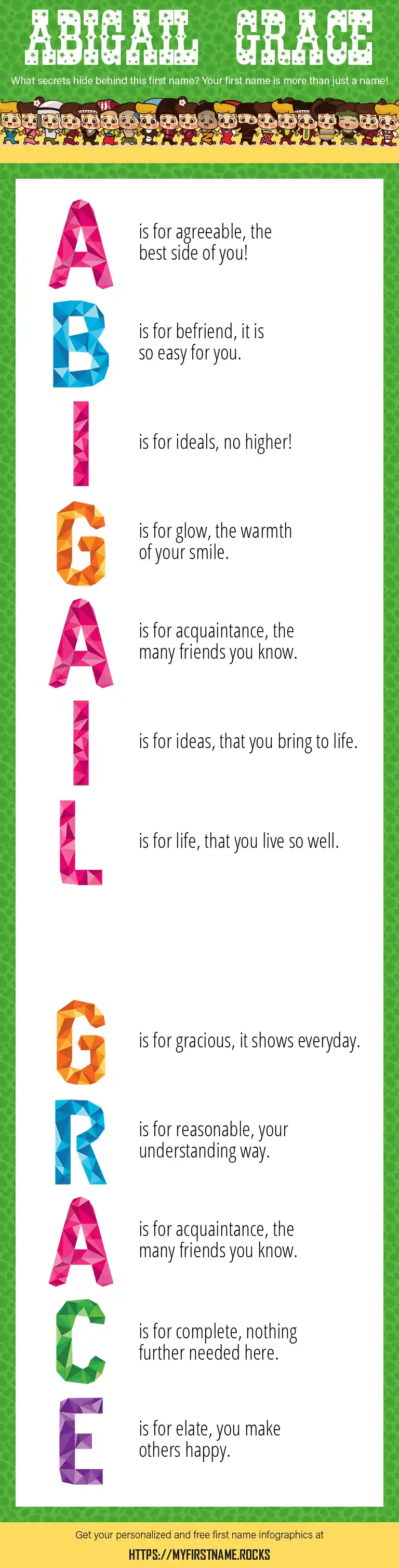 ABIGAIL GRACE

What secrets hide behind this first name? Your first name is more than just a name!

A is for agreeable, the best side of you!

B is for befriend, it is so easy for you.

I is for ideals, no higher!

G is for glow, the warmth of your smile.

A is for acquaintance, the many friends you know.

I is for ideas, that you bring to life.

L is for life, that you live so well.

G is for gracious, it shows everyday.

R is for reasonable, your understanding way.

A is for acquaintance, the many friends you know.

C is for complete, nothing further needed here.

E is for elate, you make others happy.

Get your personalized and free first name infographics at

HTTPS://MYFIRSTNAME.ROCKS