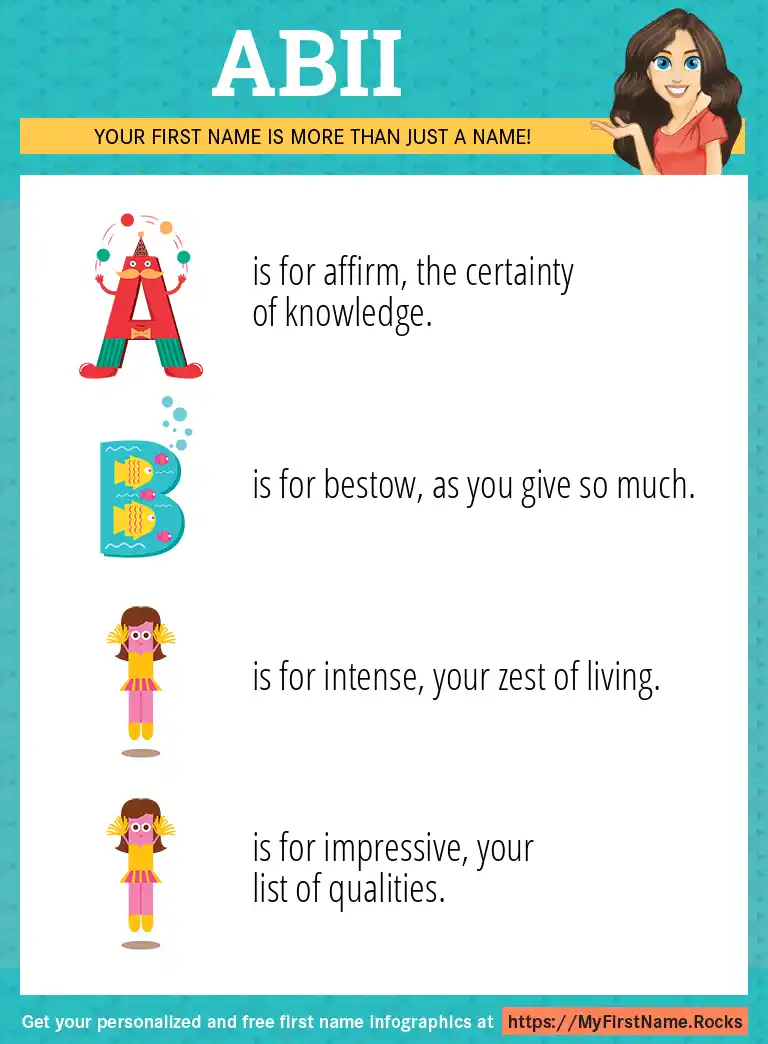 ABII

YOUR FIRST NAME IS MORE THAN JUST A NAME!

A is for affirm, the certainty of knowledge.

B is for bestow, as you give so much.

I is for intense, your zest of living.

I is for impressive, your list of qualities.

Get your personalized and free first name infographics at https://MyFirstName.Rocks