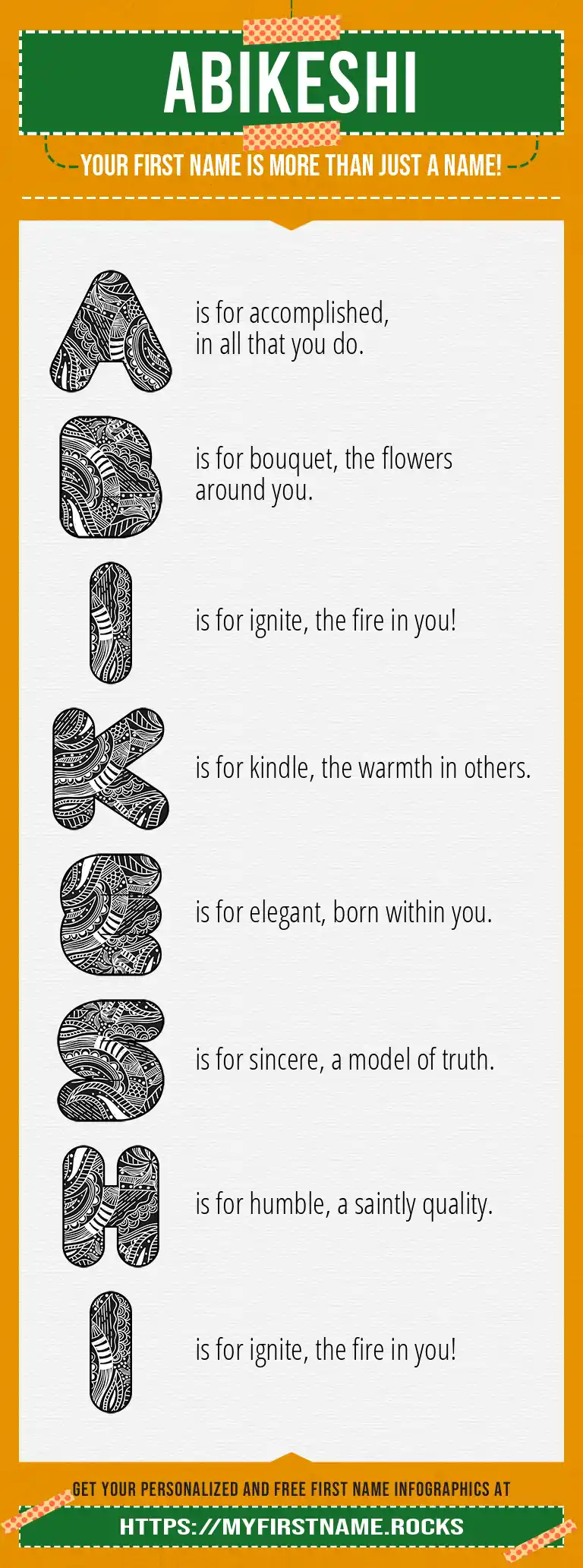 ABIKESHI

YOUR FIRST NAME IS MORE THAN JUST A NAME!

A is for accomplished, in all that you do.

B is for bouquet, the flowers around you.

I is for ignite, the fire in you!

K is for kindle, the warmth in others.

E is for elegant, born within you.

S is for sincere, a model of truth.

H is for humble, a saintly quality.

I is for ignite, the fire in you!

GET YOUR PERSONALIZED AND FREE FIRST NAME INFOGRAPHICS AT

HTTPS://MYFIRSTNAME.ROCKS