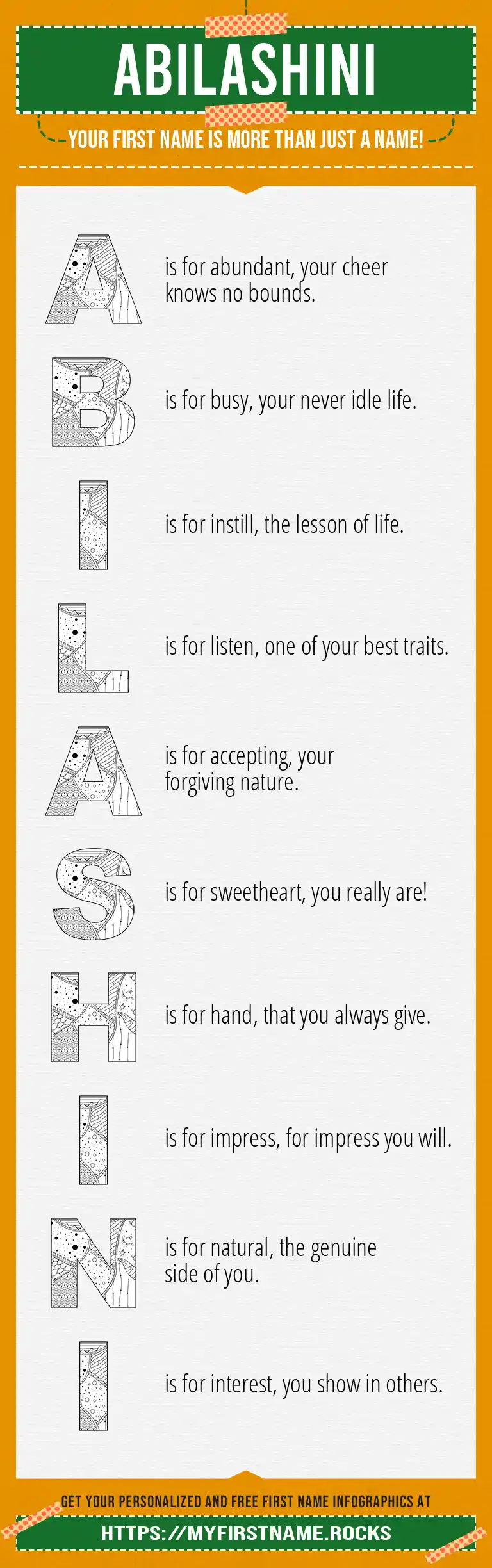 ABILASHINI

YOUR FIRST NAME IS MORE THAN JUST A NAME!

A is for abundant, your cheer knows no bounds.

B is for busy, your never idle life.

I is for instill, the lesson of life.

L is for listen, one of your best traits.

A is for accepting, your forgiving nature.

S is for sweetheart, you really are!

H is for hand, that you always give.

I is for impress, for impress you will.

N is for natural, the genuine side of you.

I is for interest, you show in others.

GET YOUR PERSONALIZED AND FREE FIRST NAME INFOGRAPHICS AT

HTTPS://MYFIRSTNAME.ROCKS