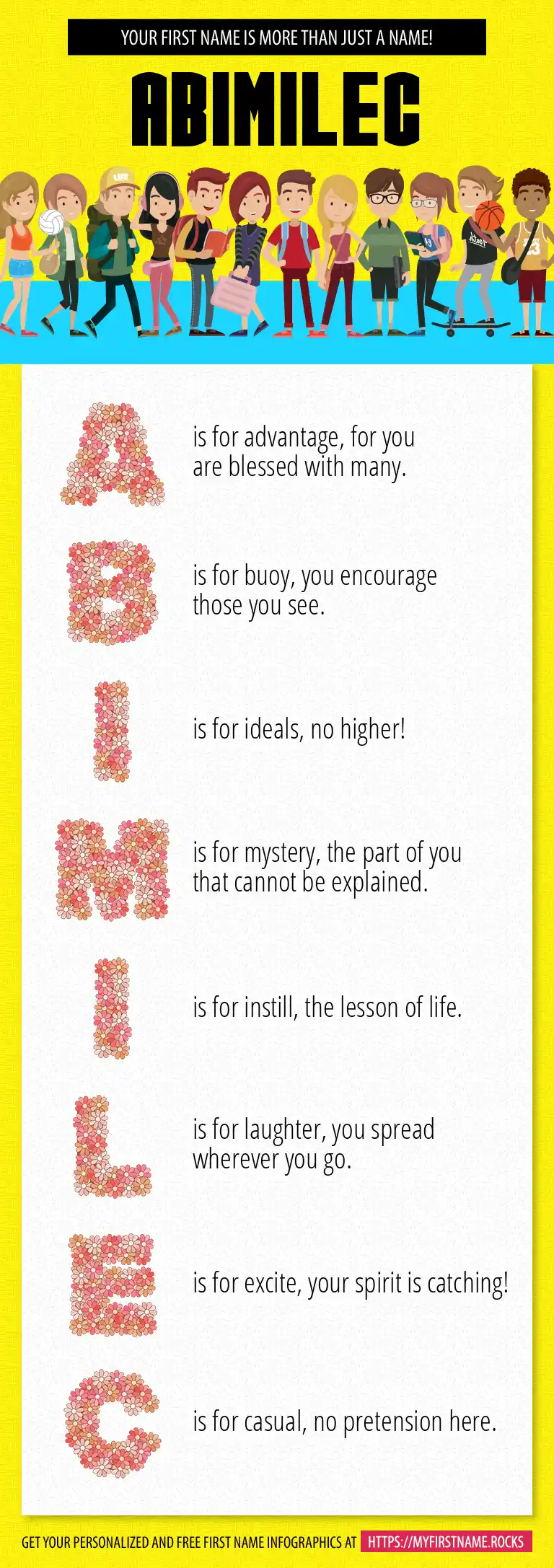 YOUR FIRST NAME IS MORE THAN JUST A NAME!

ABIMILEC

A is for advantage, for you are blessed with many.

B is for buoy, you encourage those you see.

I is for ideals, no higher!

M is for mystery, the part of you that cannot be explained.

I is for instill, the lesson of life.

L is for laughter, you spread wherever you go.

E is for excite, your spirit is catching!

C is for casual, no pretension here.

GET YOUR PERSONALIZED AND FREE FIRST NAME INFOGRAPHICS AT HTTPS://MYFIRSTNAME.ROCKS