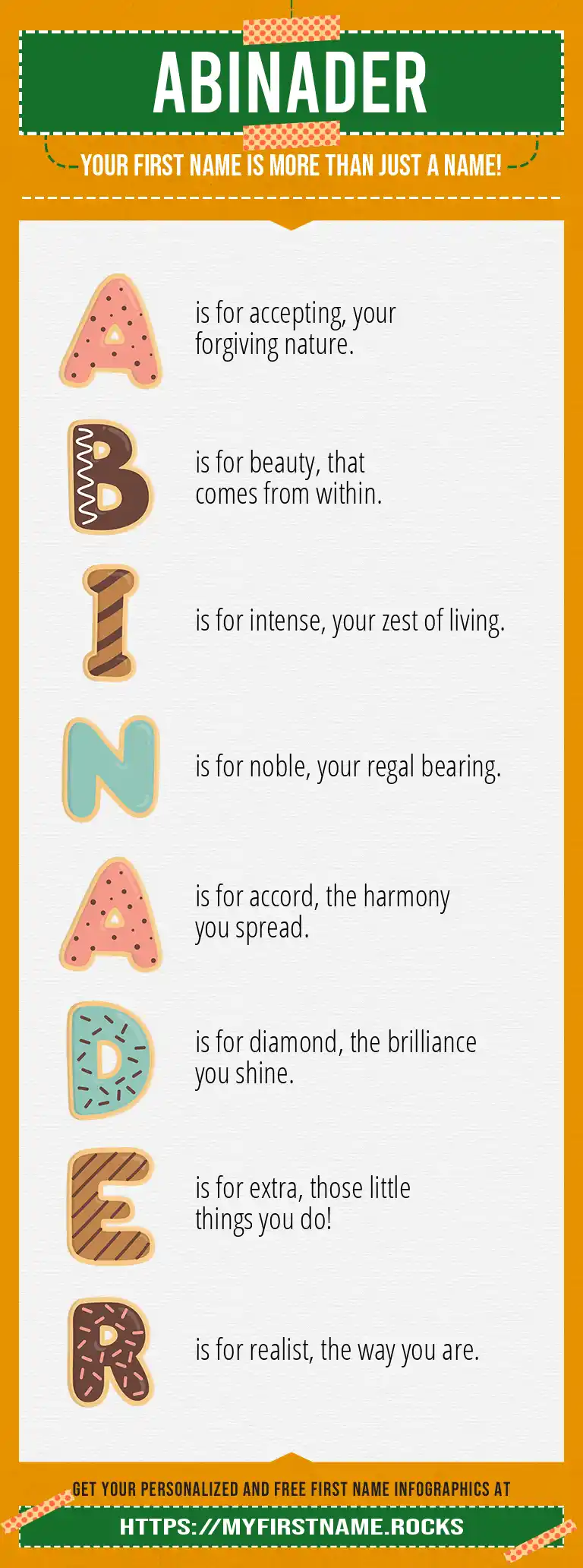 ABINADER

YOUR FIRST NAME IS MORE THAN JUST A NAME!

A is for accepting, your forgiving nature.

B is for beauty, that comes from within.

I is for intense, your zest of living.

N is for noble, your regal bearing.

A is for accord, the harmony you spread.

D is for diamond, the brilliance you shine.

E is for extra, those little things you do!

R is for realist, the way you are.

GET YOUR PERSONALIZED AND FREE FIRST NAME INFOGRAPHICS AT

HTTPS://MYFIRSTNAME.ROCKS