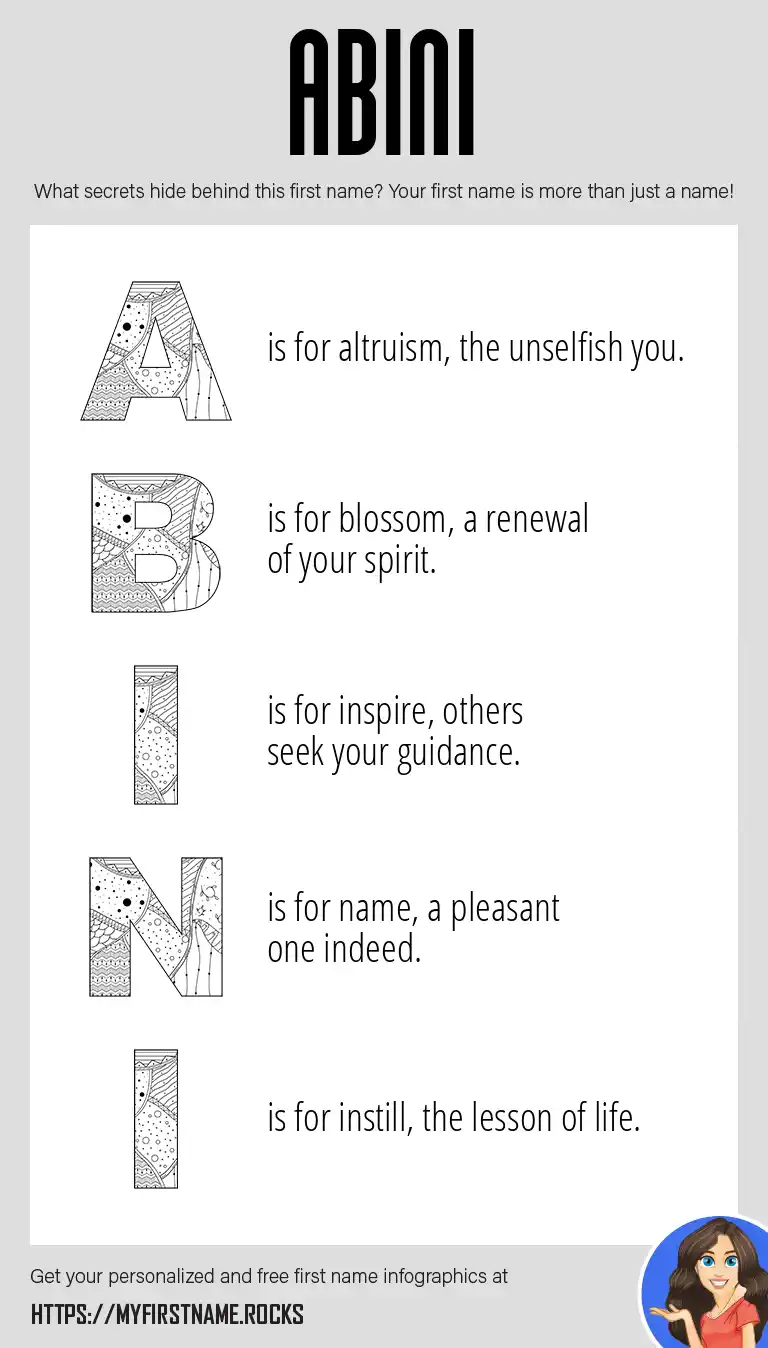 ABINI

What secrets hide behind this first name? Your first name is more than just a name!

A is for altruism, the unselfish you.

B is for blossom, a renewal of your spirit.

I is for inspire, others seek your guidance.

N is for name, a pleasant one indeed.

I is for instill, the lesson of life.

Get your personalized and free first name infographics at

HTTPS://MYFIRSTNAME.ROCKS