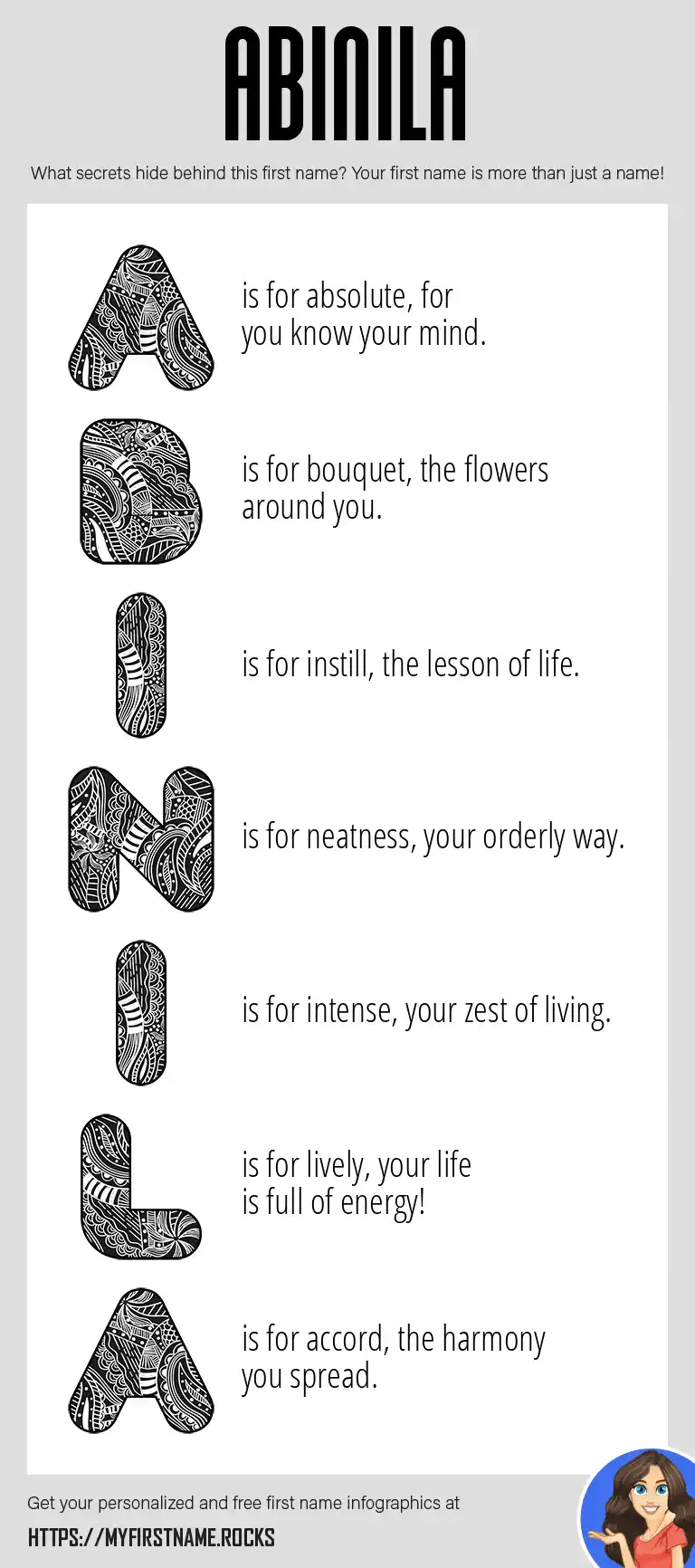 ABINILA

What secrets hide behind this first name? Your first name is more than just a name!

A is for absolute, for you know your mind.

B is for bouquet, the flowers around you.

I is for instill, the lesson of life.

N is for neatness, your orderly way.

I is for intense, your zest of living.

L is for lively, your life is full of energy!

A is for accord, the harmony you spread.

Get your personalized and free first name infographics at

HTTPS://MYFIRSTNAME.ROCKS