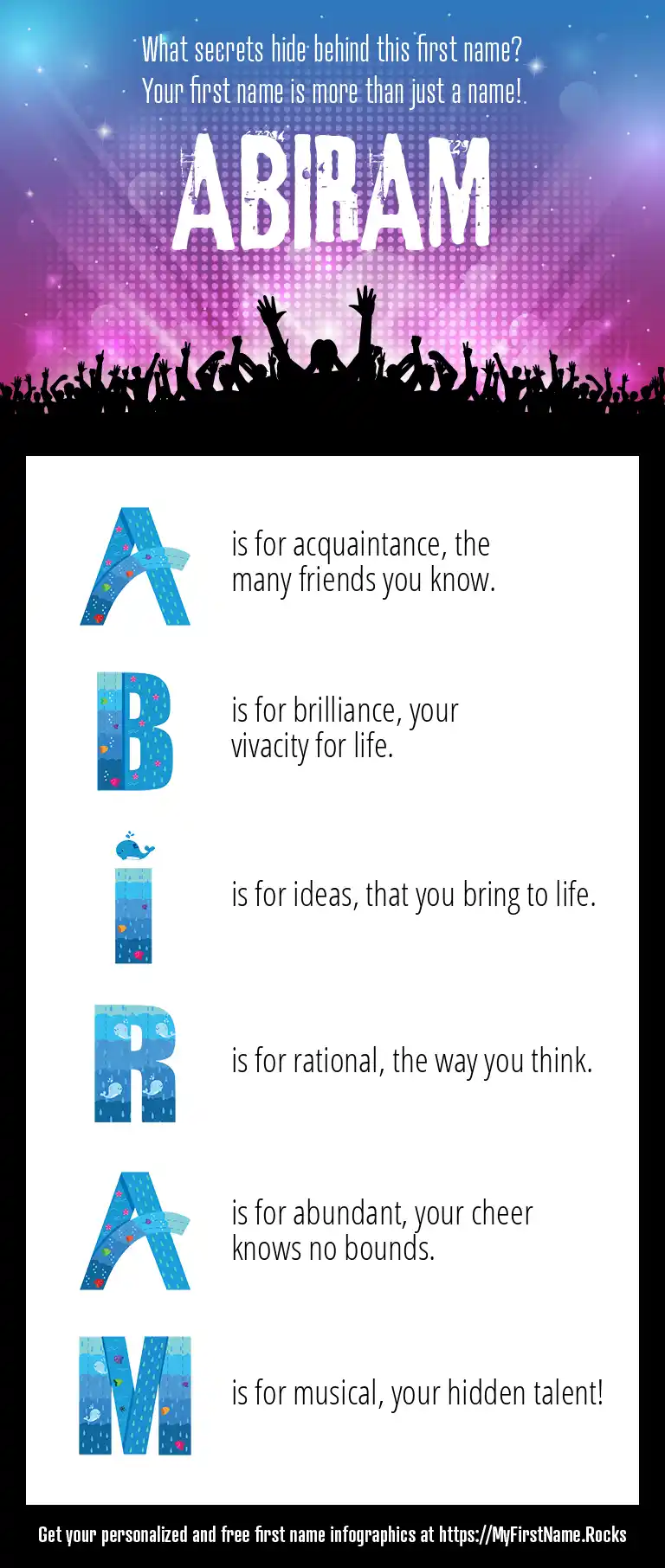 What secrets hide behind this first name?
Your first name is more than just a name!

ABIRAM

A is for acquaintance, the many friends you know.

B is for brilliance, your vivacity for life.

I is for ideas, that you bring to life.

R is for rational, the way you think.

A is for abundant, your cheer knows no bounds.

M is for musical, your hidden talent!

Get your personalized and free first name infographics at https://MyFirstName.Rocks