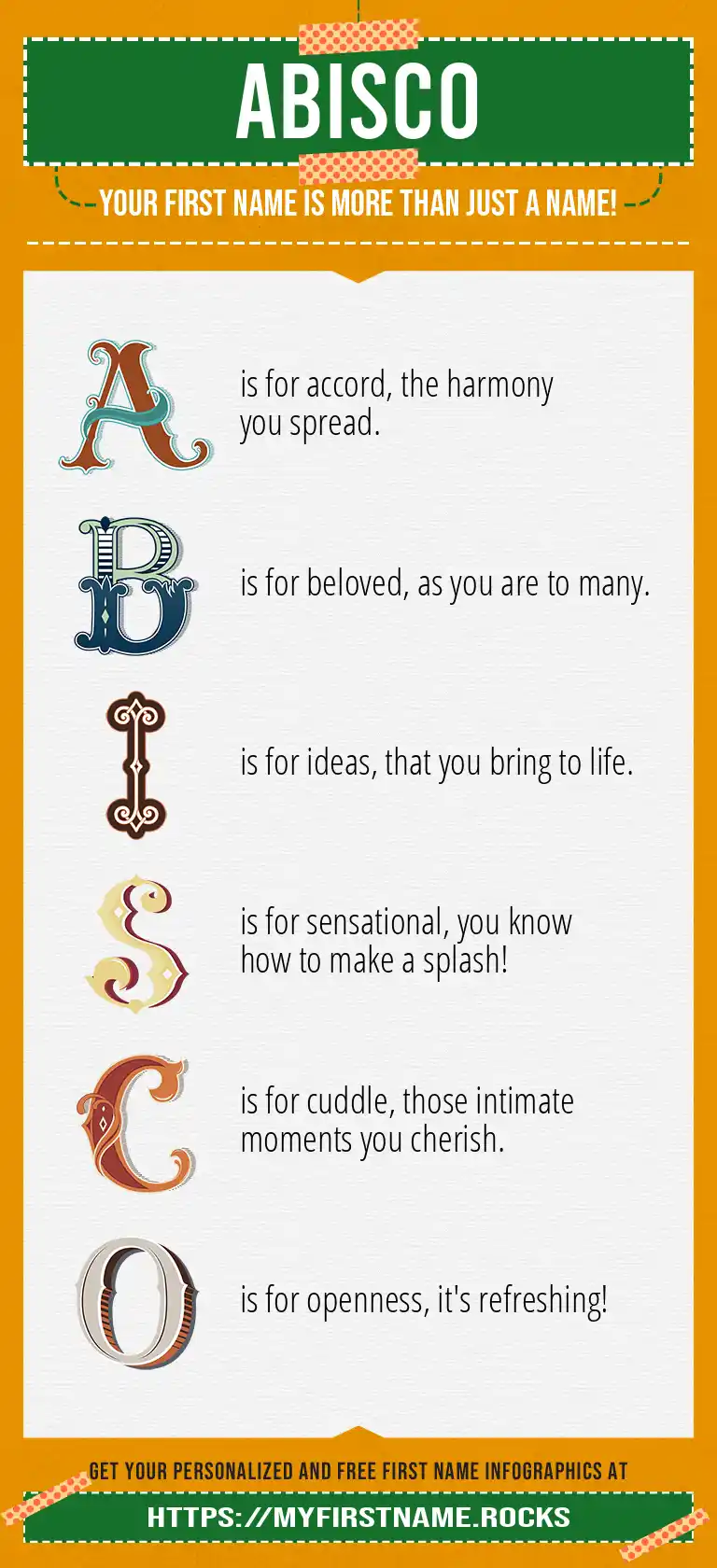 ABISCO

YOUR FIRST NAME IS MORE THAN JUST A NAME!

A is for accord, the harmony you spread.

B is for beloved, as you are to many.

I is for ideas, that you bring to life.

S is for sensational, you know how to make a splash!

C is for cuddle, those intimate moments you cherish.

O is for openness, it's refreshing!

GET YOUR PERSONALIZED AND FREE FIRST NAME INFOGRAPHICS AT

HTTPS://MYFIRSTNAME.ROCKS