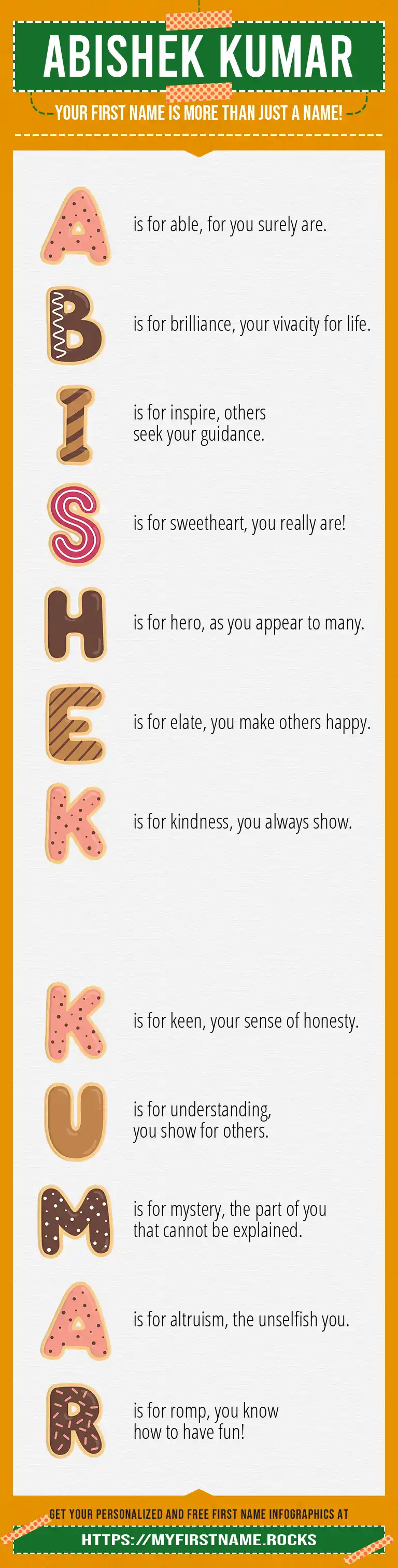 ABISHEK KUMAR

YOUR FIRST NAME IS MORE THAN JUST A NAME!

A is for able, for you surely are.

B is for brilliance, your vivacity for life.

I is for inspire, others seek your guidance.

S is for sweetheart, you really are!

H is for hero, as you appear to many.

E is for elate, you make others happy.

K is for kindness, you always show.

K is for keen, your sense of honesty.

U is for understanding, you show for others.

M is for mystery, the part of you that cannot be explained.

A is for altruism, the unselfish you.

R is for romp, you know how to have fun!

GET YOUR PERSONALIZED AND FREE FIRST NAME INFOGRAPHICS AT

HTTPS://MYFIRSTNAME.ROCKS