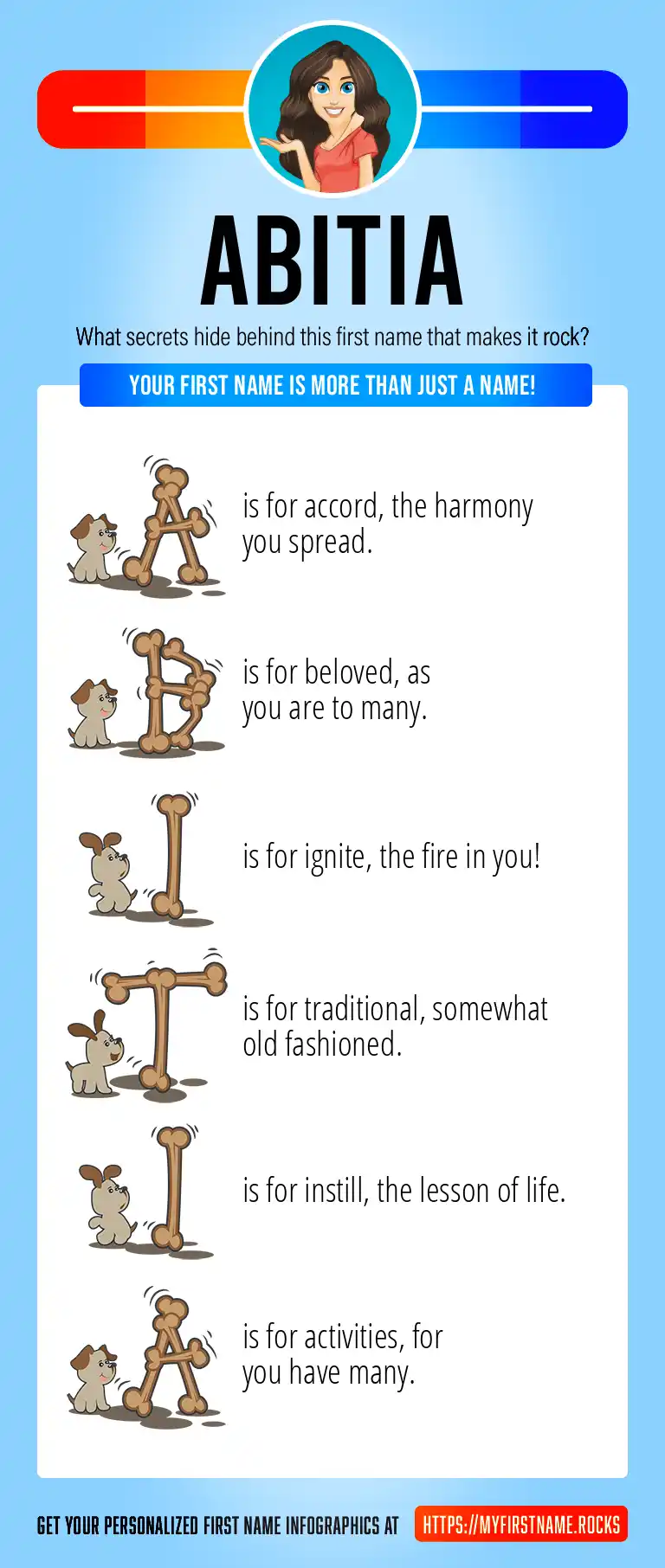 ABITIA

What secrets hide behind this first name that makes it rock?

YOUR FIRST NAME IS MORE THAN JUST A NAME!

A is for accord, the harmony you spread.

B is for beloved, as you are to many.

I is for ignite, the fire in you!

T is for traditional, somewhat old fashioned.

I is for instill, the lesson of life.

A is for activities, for you have many.

GET YOUR PERSONALIZED FIRST NAME INFOGRAPHICS AT HTTPS://MYFIRSTNAME.ROCKS