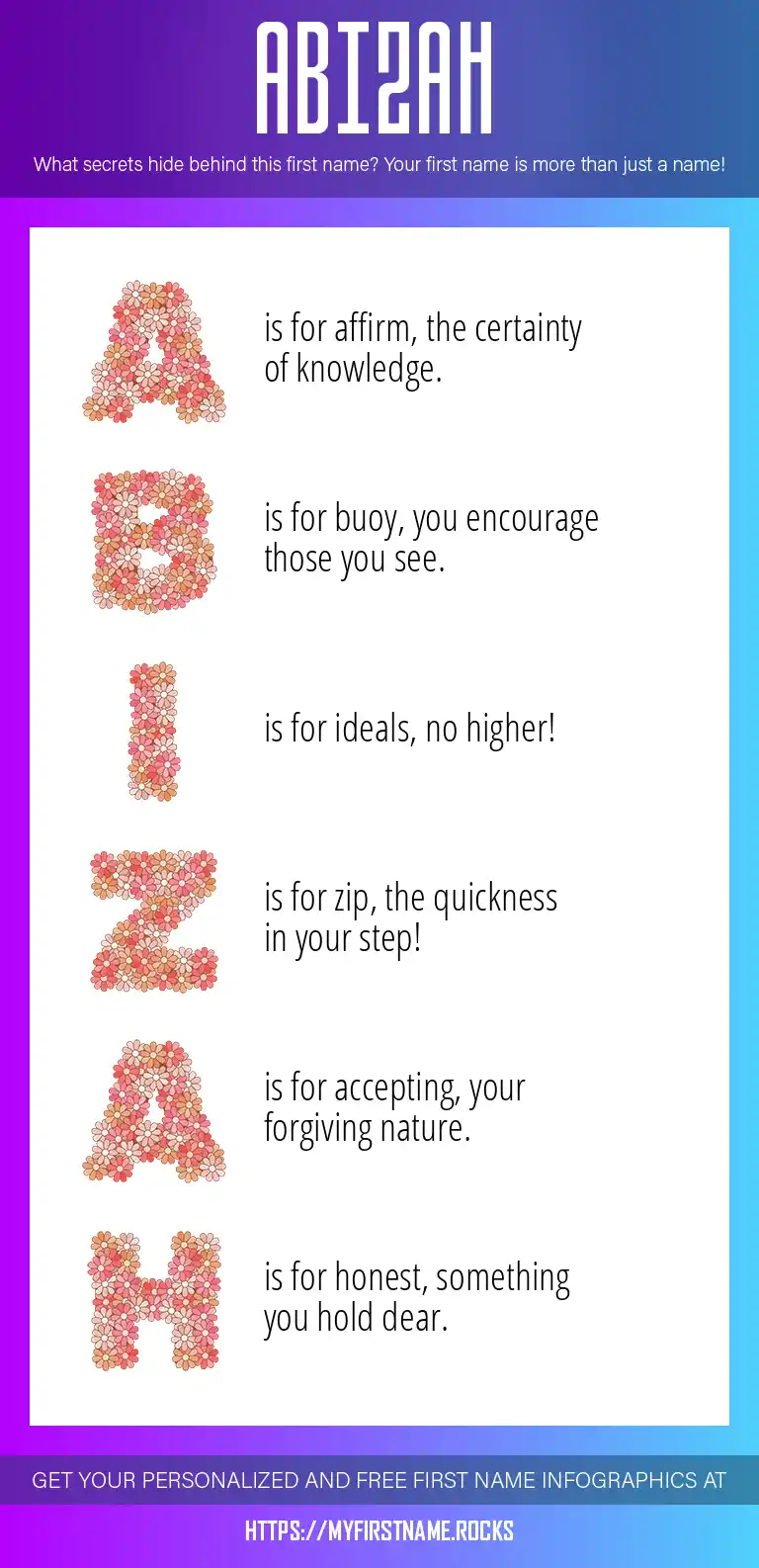 ABIZAH

What secrets hide behind this first name? Your first name is more than just a name!

A is for affirm, the certainty of knowledge.

B is for buoy, you encourage those you see.

I is for ideals, no higher!

Z is for zip, the quickness in your step!

A is for accepting, your forgiving nature.

H is for honest, something you hold dear.

GET YOUR PERSONALIZED AND FREE FIRST NAME INFOGRAPHICS AT

HTTPS://MYFIRSTNAME.ROCKS