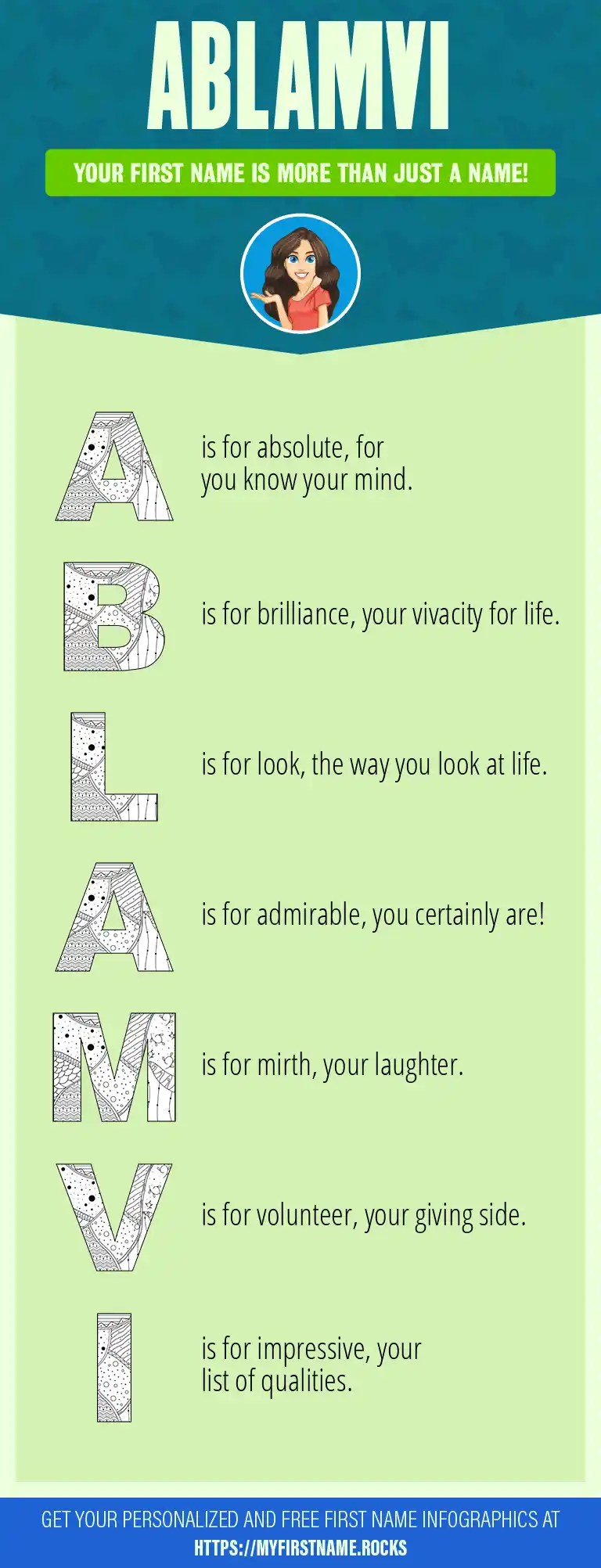 ABLAMVI

YOUR FIRST NAME IS MORE THAN JUST A NAME!

A is for absolute, for you know your mind.

B is for brilliance, your vivacity for life.

L is for look, the way you look at life.

A is for admirable, you certainly are!

M is for mirth, your laughter.

V is for volunteer, your giving side.

I is for impressive, your list of qualities.

GET YOUR PERSONALIZED AND FREE FIRST NAME INFOGRAPHICS AT HTTPS://MYFIRSTNAME.ROCKS