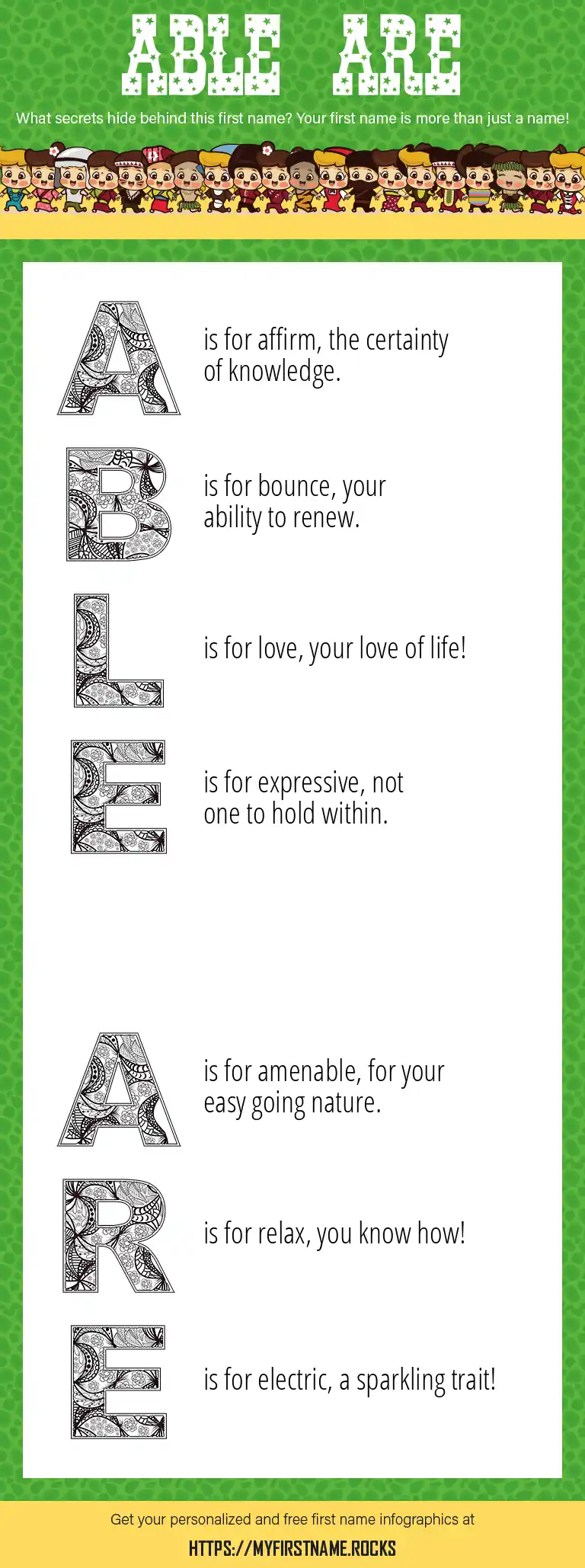 ABLE ARE

What secrets hide behind this first name? Your first name is more than just a name!

A is for affirm, the certainty of knowledge.

B is for bounce, your ability to renew.

L is for love, your love of life!

E is for expressive, not one to hold within.

A is for amenable, for your easy going nature.

R is for relax, you know how!

E is for electric, a sparkling trait!

Get your personalized and free first name infographics at

HTTPS://MYFIRSTNAME.ROCKS