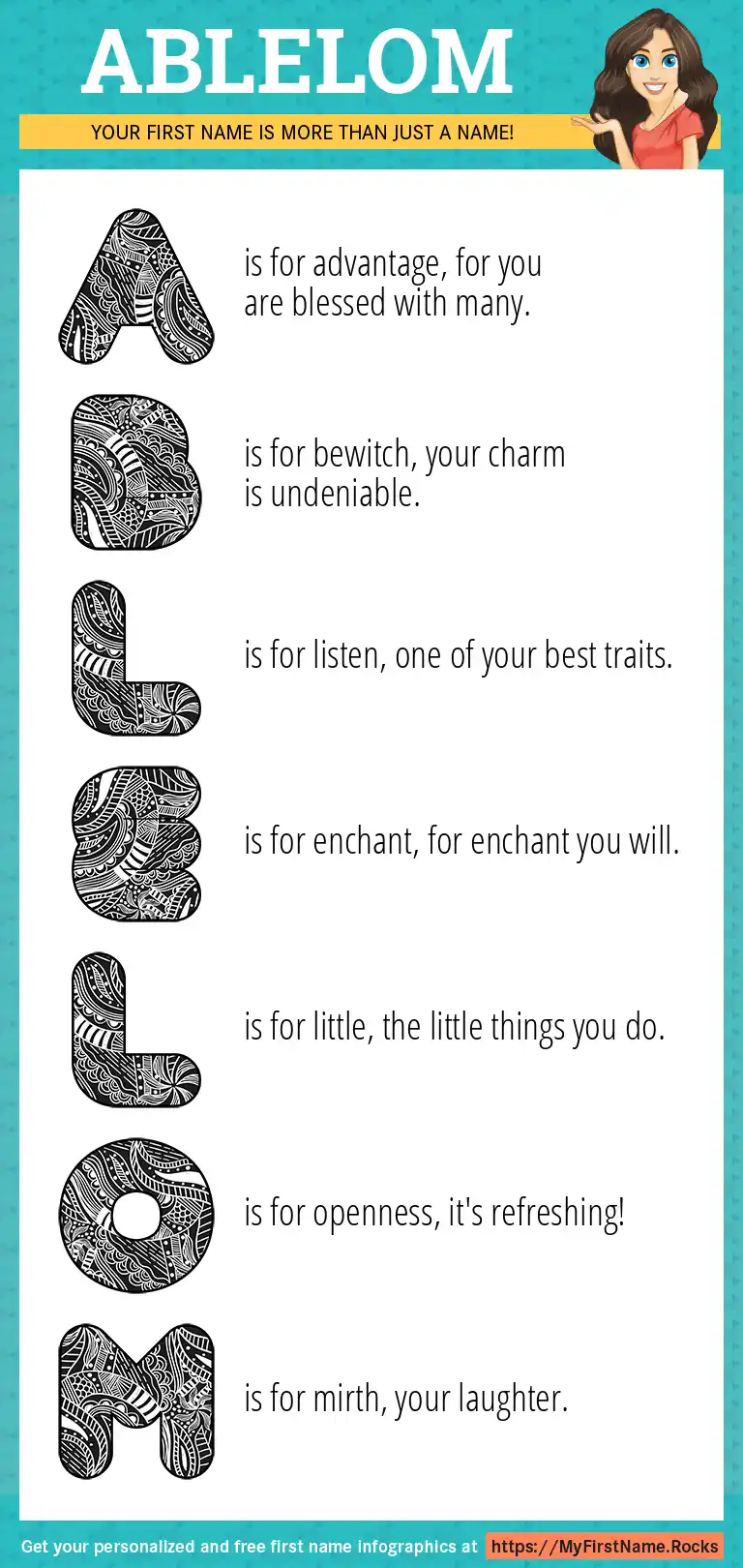 ABLELOM

YOUR FIRST NAME IS MORE THAN JUST A NAME!

A is for advantage, for you are blessed with many.

B is for bewitch, your charm is undeniable.

L is for listen, one of your best traits.

E is for enchant, for enchant you will.

L is for little, the little things you do.

O is for openness, it's refreshing!

M is for mirth, your laughter.

Get your personalized and free first name infographics at https://MyFirstName.Rocks