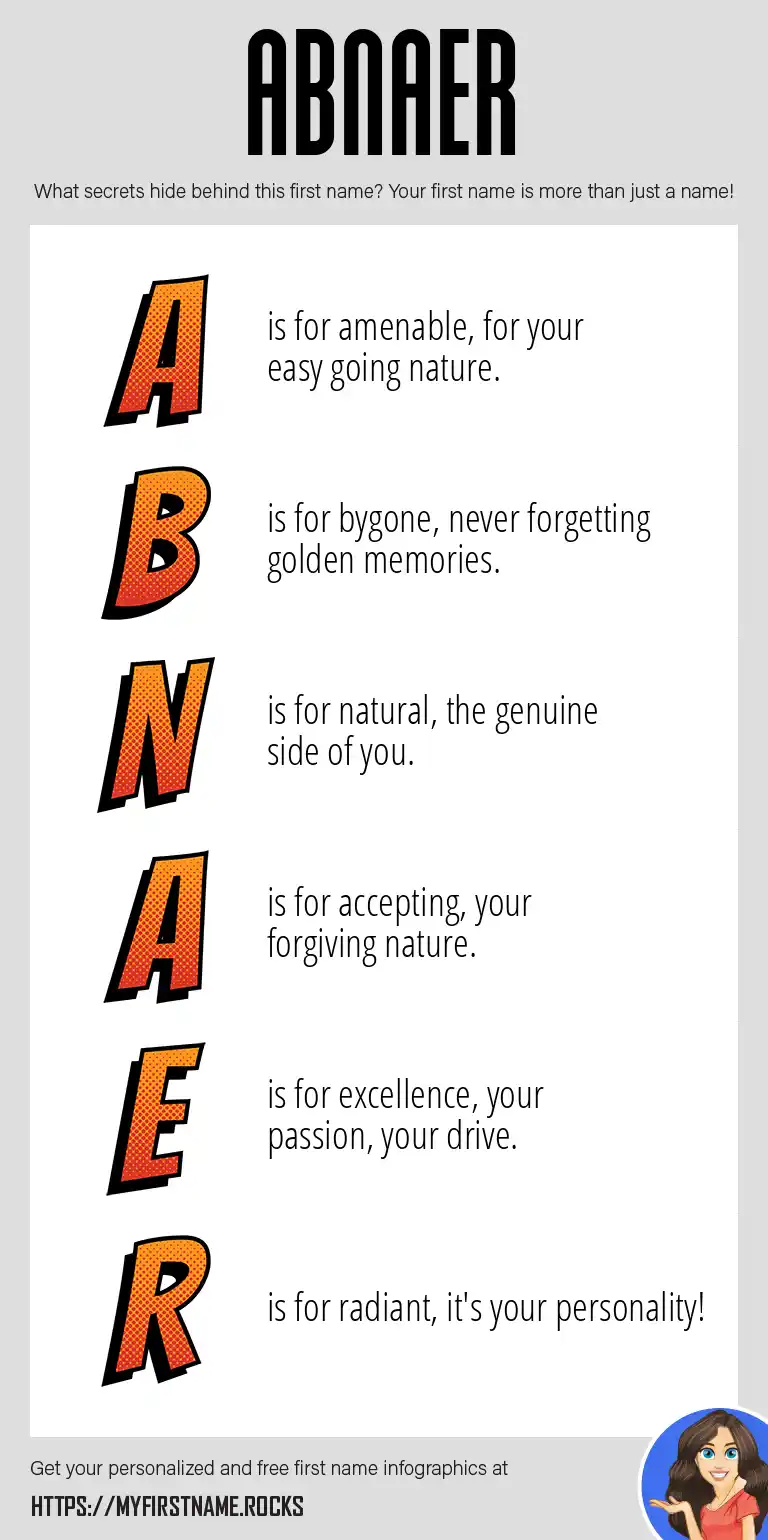 ABNAER

What secrets hide behind this first name? Your first name is more than just a name!

A is for amenable, for your easy going nature.

B is for bygone, never forgetting golden memories.

N is for natural, the genuine side of you.

A is for accepting, your forgiving nature.

E is for excellence, your passion, your drive.

R is for radiant, it's your personality!

Get your personalized and free first name infographics at

HTTPS://MYFIRSTNAME.ROCKS