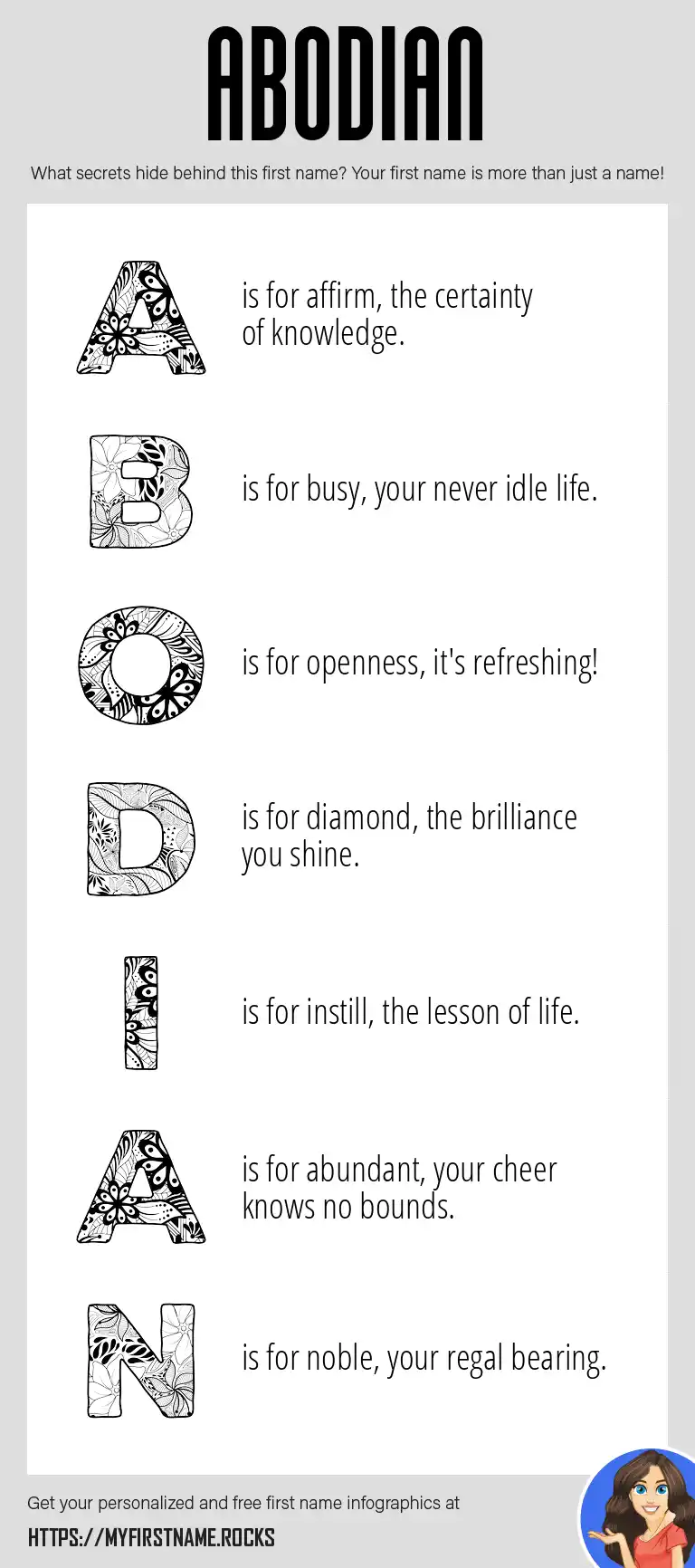 ABODIAN

What secrets hide behind this first name? Your first name is more than just a name!

A is for affirm, the certainty of knowledge.

B is for busy, your never idle life.

O is for openness, it's refreshing!

D is for diamond, the brilliance you shine.

I is for instill, the lesson of life.

A is for abundant, your cheer knows no bounds.

N is for noble, your regal bearing.

Get your personalized and free first name infographics at

HTTPS://MYFIRSTNAME.ROCKS