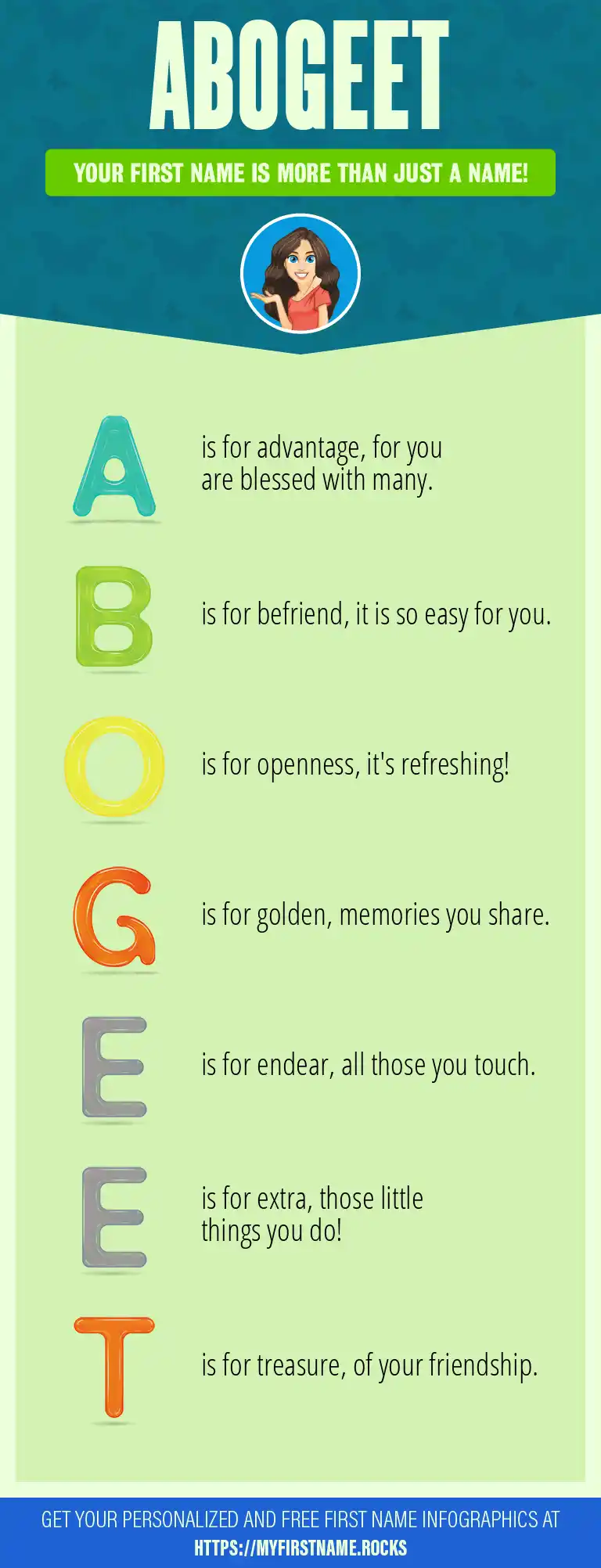 ABOGEET

YOUR FIRST NAME IS MORE THAN JUST A NAME!

A is for advantage, for you are blessed with many.

B is for befriend, it is so easy for you.

O is for openness, it's refreshing!

G is for golden, memories you share.

E is for endear, all those you touch.

E is for extra, those little things you do!

T is for treasure, of your friendship.

GET YOUR PERSONALIZED AND FREE FIRST NAME INFOGRAPHICS AT HTTPS://MYFIRSTNAME.ROCKS