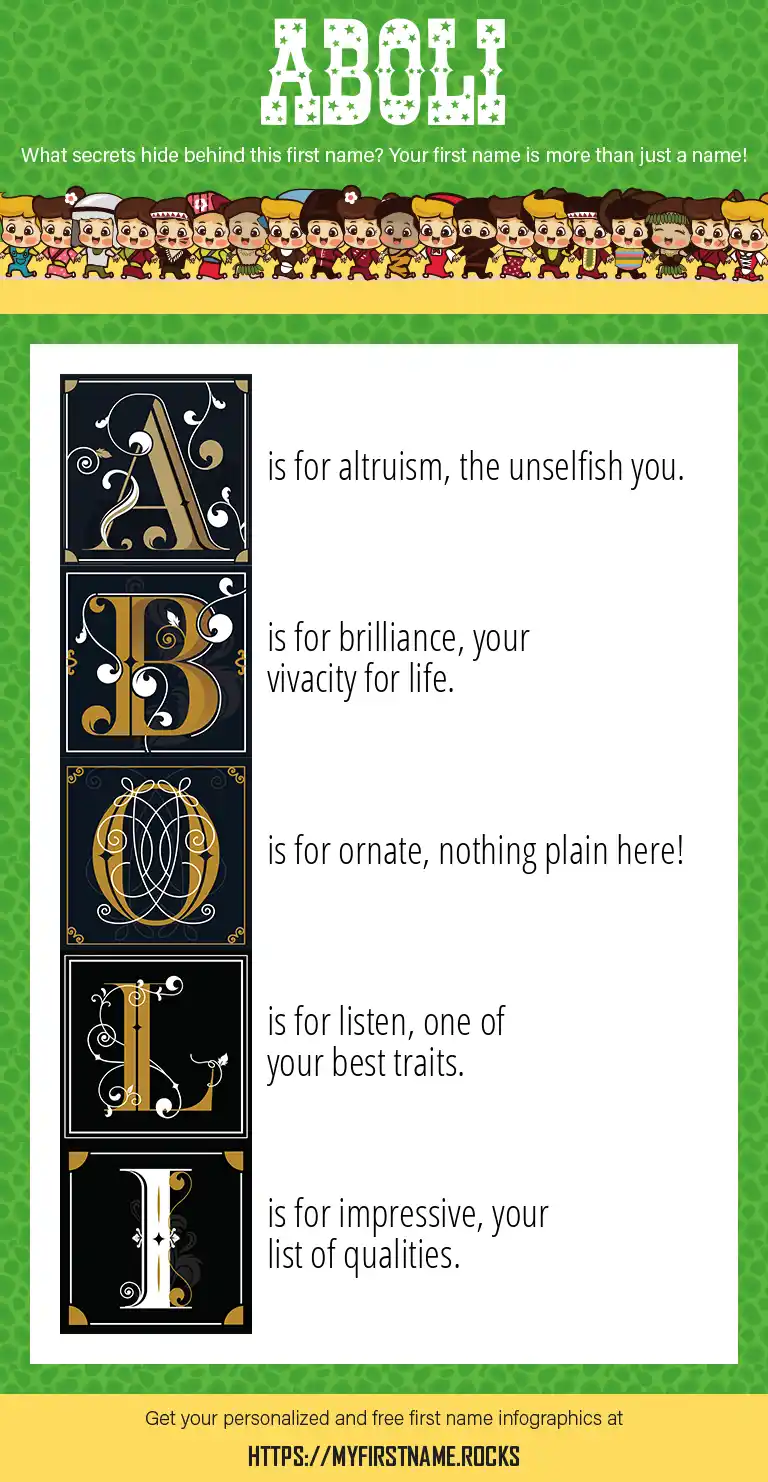 ABOLI

What secrets hide behind this first name? Your first name is more than just a name!

A is for altruism, the unselfish you.

B is for brilliance, your vivacity for life.

O is for ornate, nothing plain here!

L is for listen, one of your best traits.

I is for impressive, your list of qualities.

Get your personalized and free first name infographics at

HTTPS://MYFIRSTNAME.ROCKS