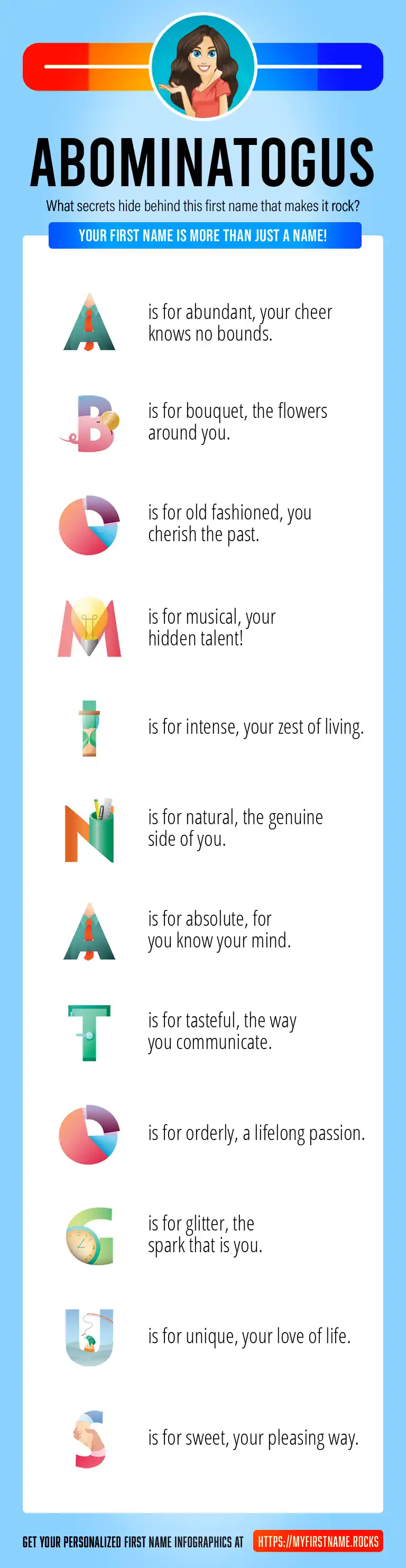 ABOMINATOGUS

What secrets hide behind this first name that makes it rock?

YOUR FIRST NAME IS MORE THAN JUST A NAME!

A is for abundant, your cheer knows no bounds.

B is for bouquet, the flowers around you.

O is for old fashioned, you cherish the past.

M is for musical, your hidden talent!

I is for intense, your zest of living.

N is for natural, the genuine side of you.

A is for absolute, for you know your mind.

T is for tasteful, the way you communicate.

O is for orderly, a lifelong passion.

G is for glitter, the spark that is you.

U is for unique, your love of life.

S is for sweet, your pleasing way.

GET YOUR PERSONALIZED FIRST NAME INFOGRAPHICS AT HTTPS://MYFIRSTNAME.ROCKS