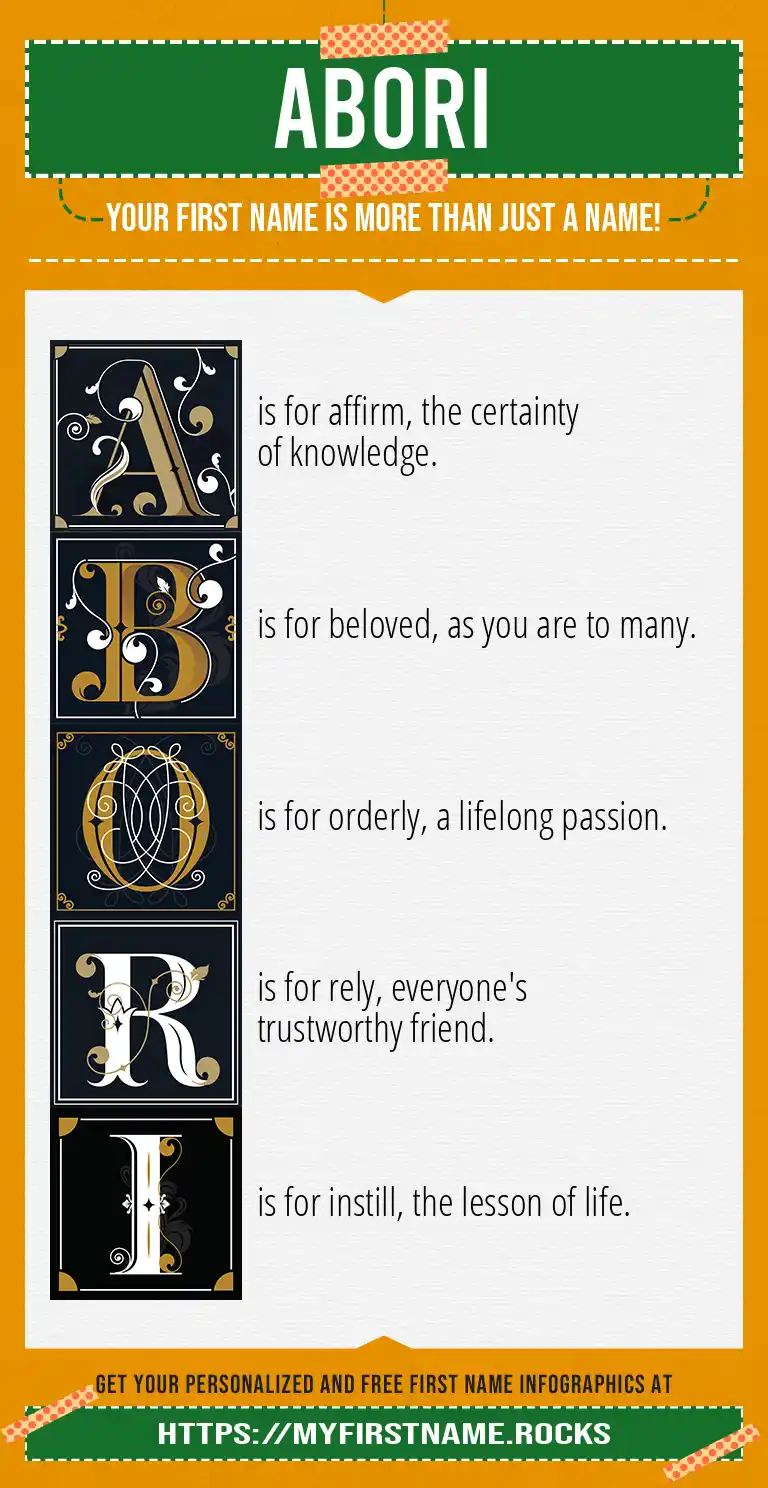 ABORI

YOUR FIRST NAME IS MORE THAN JUST A NAME!

A is for affirm, the certainty of knowledge.

B is for beloved, as you are to many.

O is for orderly, a lifelong passion.

R is for rely, everyone's trustworthy friend.

I is for instill, the lesson of life.

GET YOUR PERSONALIZED AND FREE FIRST NAME INFOGRAPHICS AT

HTTPS://MYFIRSTNAME.ROCKS