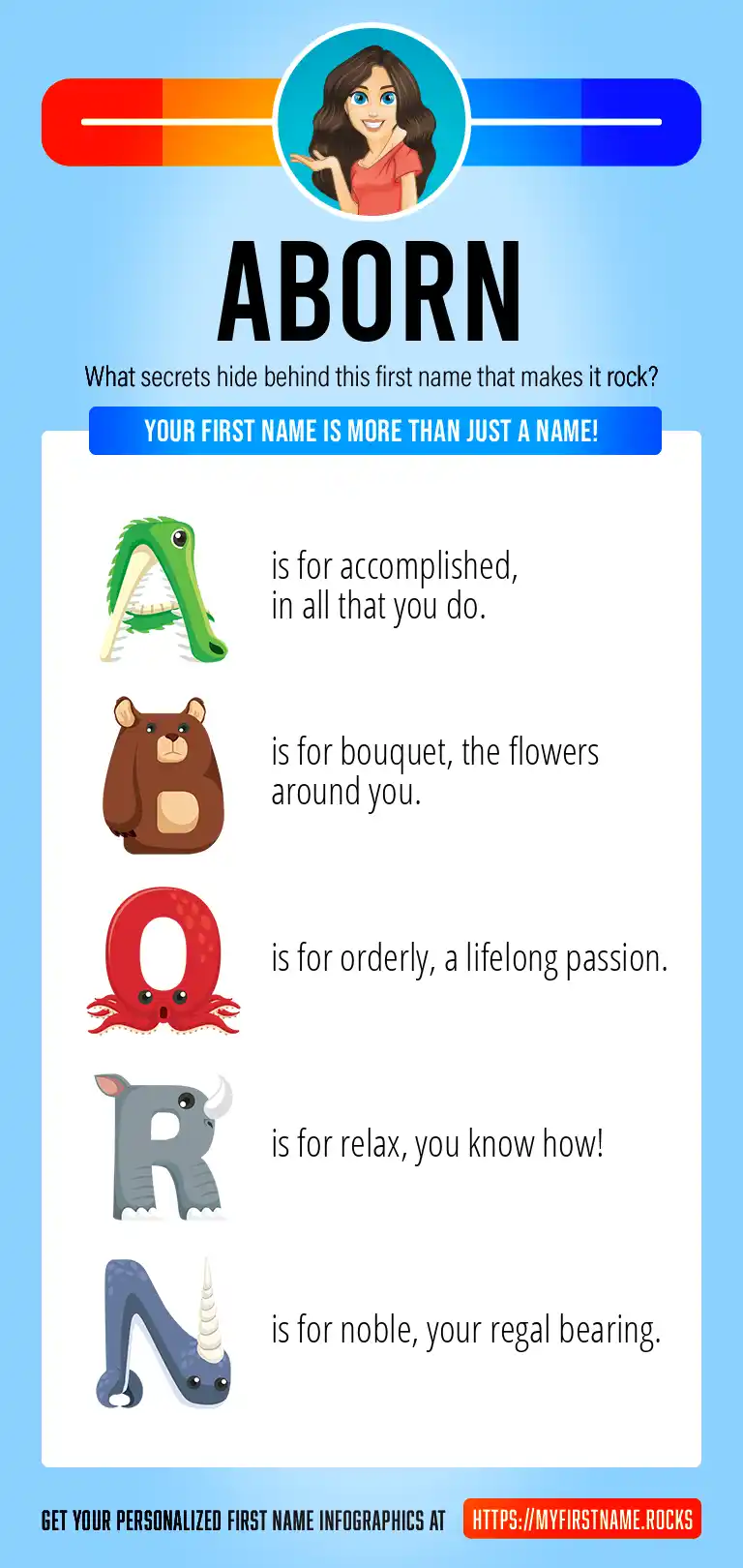 ABORN

What secrets hide behind this first name that makes it rock?

YOUR FIRST NAME IS MORE THAN JUST A NAME!

A is for accomplished, in all that you do.

B is for bouquet, the flowers around you.

O is for orderly, a lifelong passion.

R is for relax, you know how!

N is for noble, your regal bearing.

GET YOUR PERSONALIZED FIRST NAME INFOGRAPHICS AT HTTPS://MYFIRSTNAME.ROCKS