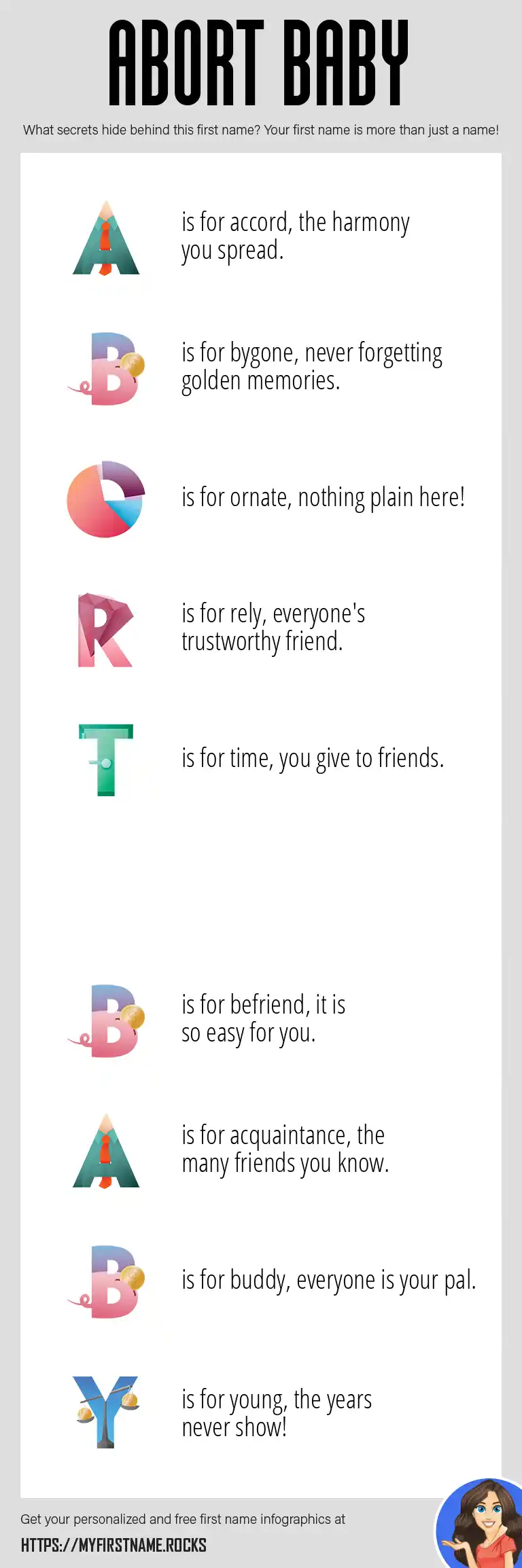 ABORT BABY

What secrets hide behind this first name? Your first name is more than just a name!

A is for accord, the harmony you spread.

B is for bygone, never forgetting golden memories.

O is for ornate, nothing plain here!

R is for rely, everyone's trustworthy friend.

T is for time, you give to friends.

B is for befriend, it is so easy for you.

A is for acquaintance, the many friends you know.

B is for buddy, everyone is your pal.

Y is for young, the years never show!

Get your personalized and free first name infographics at

HTTPS://MYFIRSTNAME.ROCKS