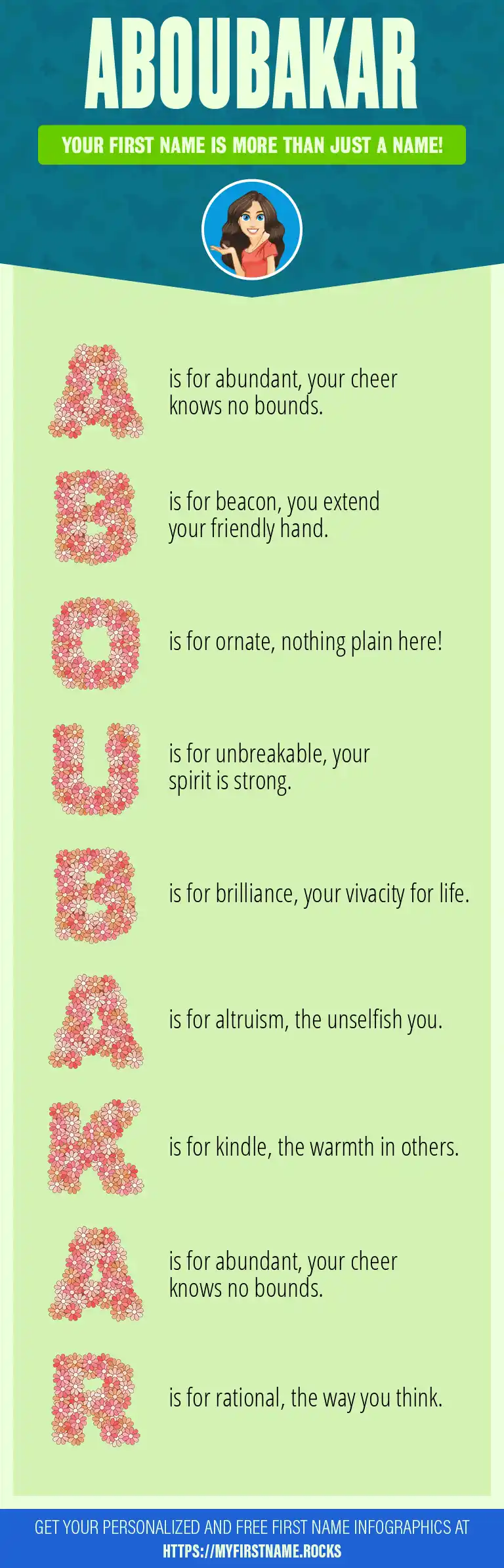 ABOUBAKAR

YOUR FIRST NAME IS MORE THAN JUST A NAME!

A is for abundant, your cheer knows no bounds.

B is for beacon, you extend your friendly hand.

O is for ornate, nothing plain here!

U is for unbreakable, your spirit is strong.

B is for brilliance, your vivacity for life.

A is for altruism, the unselfish you.

K is for kindle, the warmth in others.

A is for abundant, your cheer knows no bounds.

R is for rational, the way you think.

GET YOUR PERSONALIZED AND FREE FIRST NAME INFOGRAPHICS AT HTTPS://MYFIRSTNAME.ROCKS