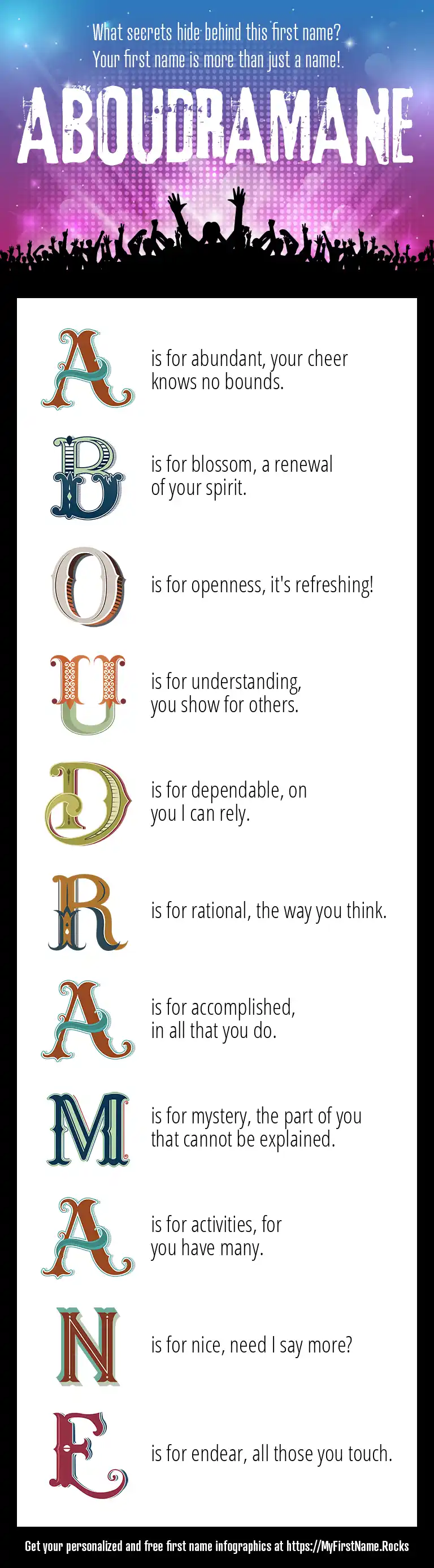 What secrets hide behind this first name?
Your first name is more than just a name!

ABOUDRAMANE

A is for abundant, your cheer knows no bounds.

B is for blossom, a renewal of your spirit.

O is for openness, it's refreshing!

U is for understanding, you show for others.

D is for dependable, on you I can rely.

R is for rational, the way you think.

A is for accomplished, in all that you do.

M is for mystery, the part of you that cannot be explained.

A is for activities, for you have many.

N is for nice, need I say more?

E is for endear, all those you touch.

Get your personalized and free first name infographics at https://MyFirstName.Rocks