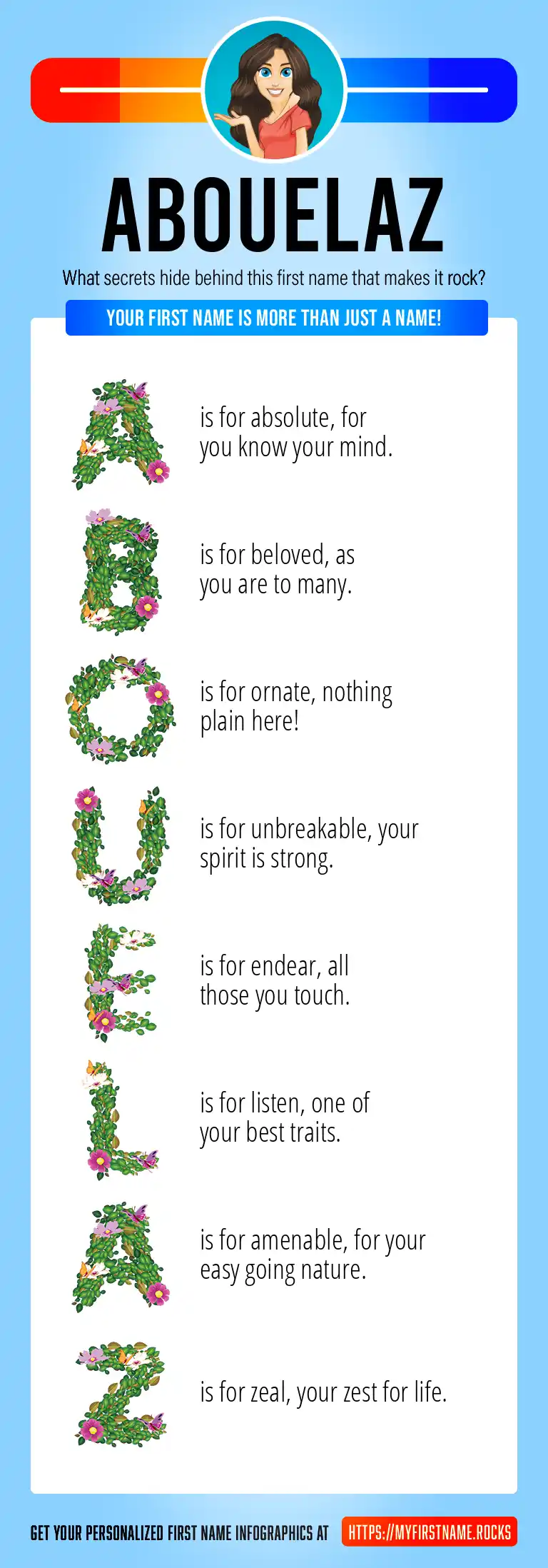 ABOUELAZ

What secrets hide behind this first name that makes it rock?

YOUR FIRST NAME IS MORE THAN JUST A NAME!

A is for absolute, for you know your mind.

B is for beloved, as you are to many.

O is for ornate, nothing plain here!

U is for unbreakable, your spirit is strong.

E is for endear, all those you touch.

L is for listen, one of your best traits.

A is for amenable, for your easy going nature.

Z is for zeal, your zest for life.

GET YOUR PERSONALIZED FIRST NAME INFOGRAPHICS AT HTTPS://MYFIRSTNAME.ROCKS