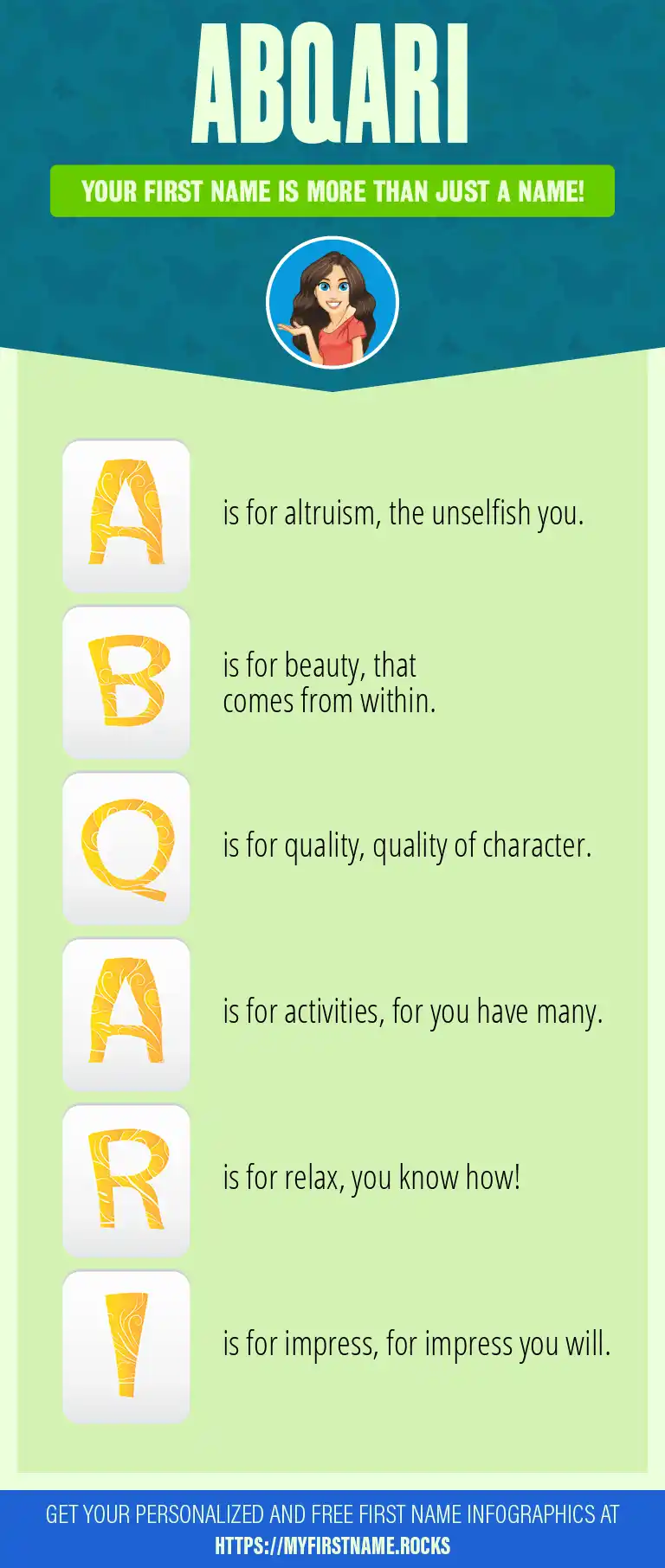 ABQARI

YOUR FIRST NAME IS MORE THAN JUST A NAME!

A is for altruism, the unselfish you.

B is for beauty, that comes from within.

Q is for quality, quality of character.

A is for activities, for you have many.

R is for relax, you know how!

I is for impress, for impress you will.

GET YOUR PERSONALIZED AND FREE FIRST NAME INFOGRAPHICS AT HTTPS://MYFIRSTNAME.ROCKS