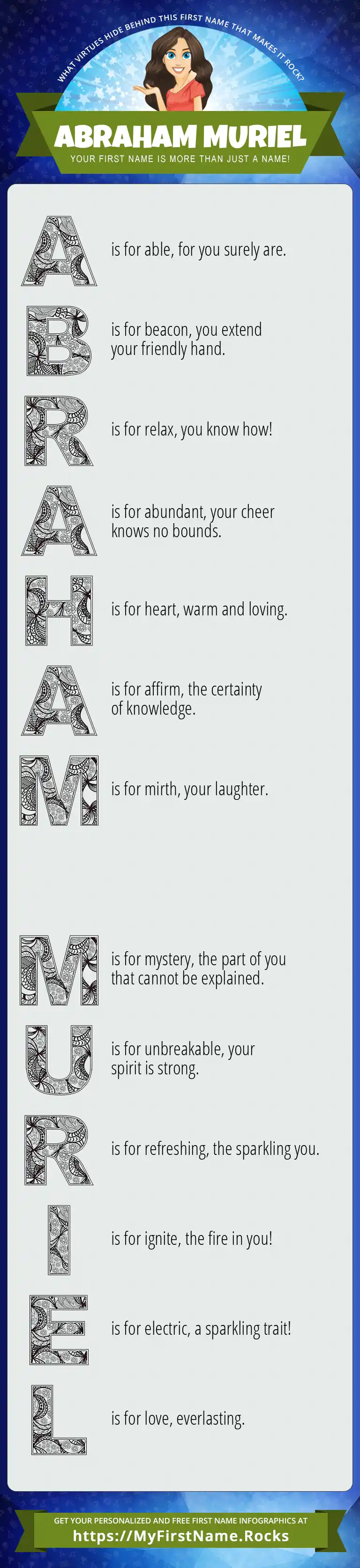 WHAT VIRTUES HIDE BEHIND THIS FIRST NAME THAT MAKES IT ROCK?

ABRAHAM MURIEL

YOUR FIRST NAME IS MORE THAN JUST A NAME!

A is for able, for you surely are.

B is for beacon, you extend your friendly hand.

R is for relax, you know how!

A is for abundant, your cheer knows no bounds.

H is for heart, warm and loving.

A is for affirm, the certainty of knowledge.

M is for mirth, your laughter.

M is for mystery, the part of you that cannot be explained.

U is for unbreakable, your spirit is strong.

R is for refreshing, the sparkling you.

I is for ignite, the fire in you!

E is for electric, a sparkling trait!

L is for love, everlasting.

GET YOUR PERSONALIZED AND FREE FIRST NAME INFOGRAPHICS AT

https://MyFirstName.Rocks