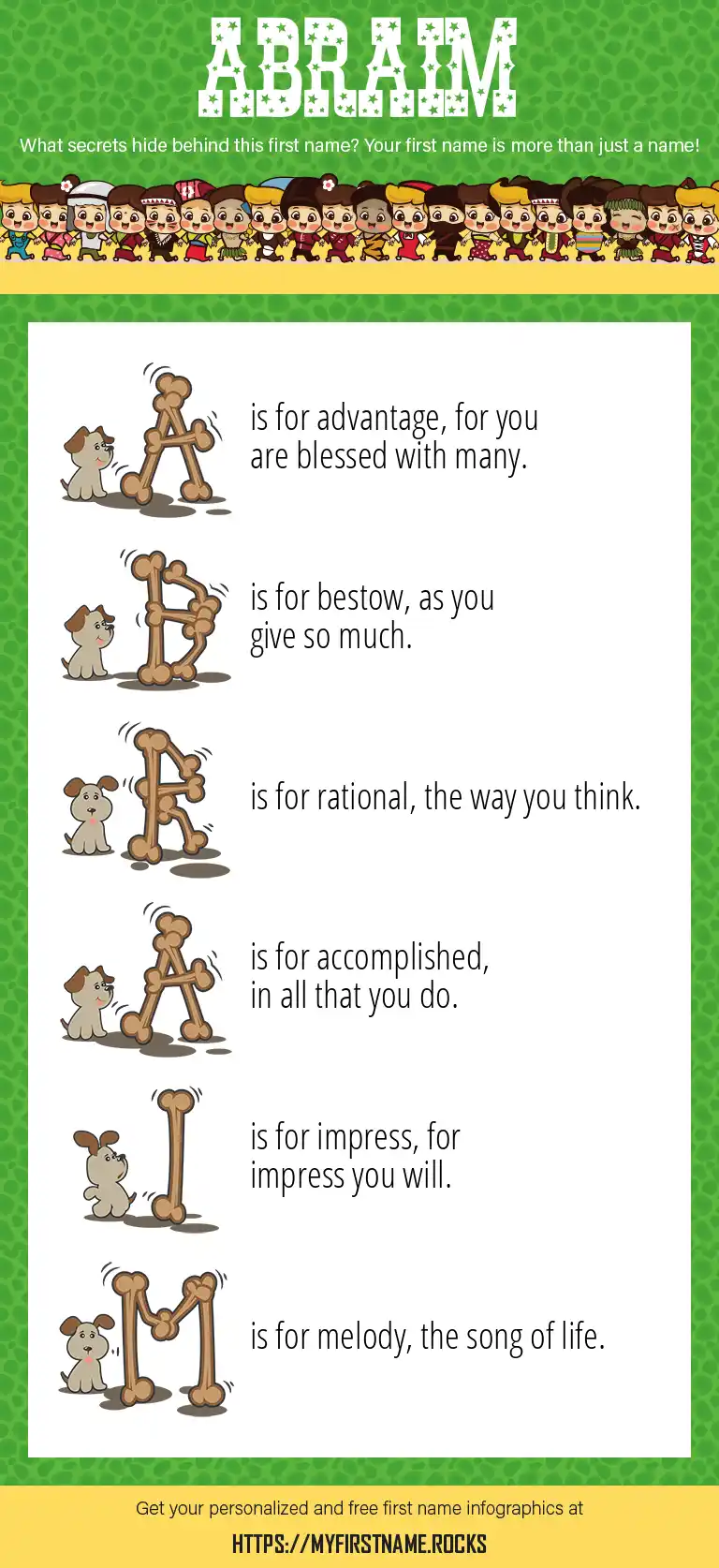 ABRAIM

What secrets hide behind this first name? Your first name is more than just a name!

A is for advantage, for you are blessed with many.

B is for bestow, as you give so much.

R is for rational, the way you think.

A is for accomplished, in all that you do.

I is for impress, for impress you will.

M is for melody, the song of life.

Get your personalized and free first name infographics at

HTTPS://MYFIRSTNAME.ROCKS