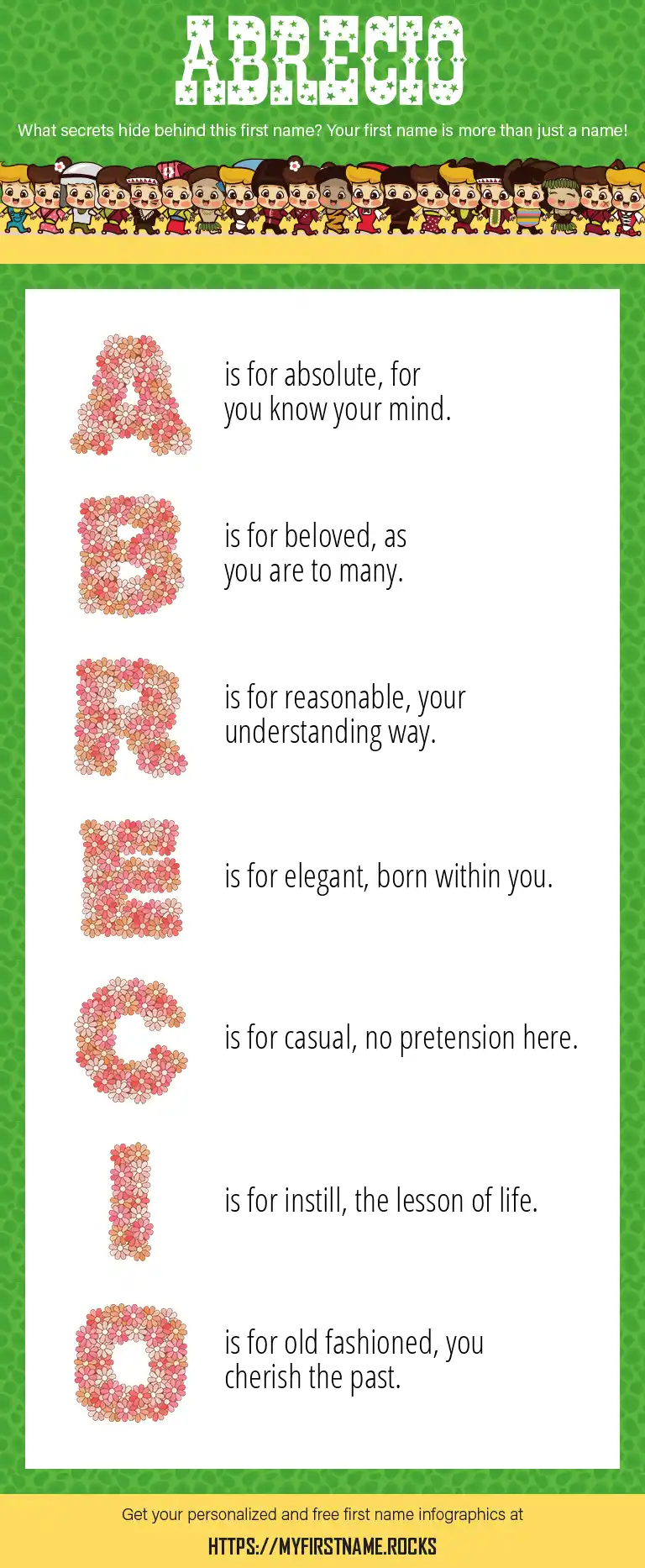 ABRECIO

What secrets hide behind this first name? Your first name is more than just a name!

A is for absolute, for you know your mind.

B is for beloved, as you are to many.

R is for reasonable, your understanding way.

E is for elegant, born within you.

C is for casual, no pretension here.

I is for instill, the lesson of life.

O is for old fashioned, you cherish the past.

Get your personalized and free first name infographics at

HTTPS://MYFIRSTNAME.ROCKS