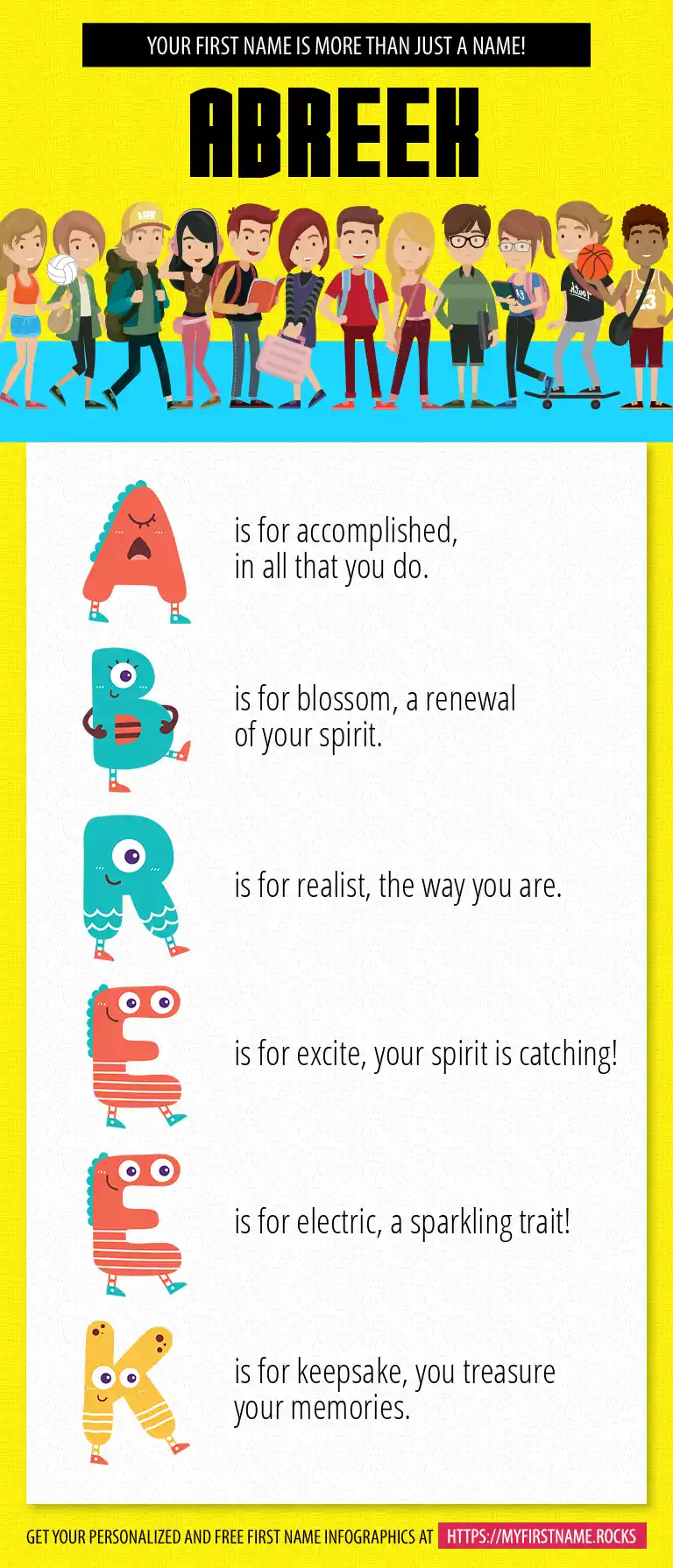 YOUR FIRST NAME IS MORE THAN JUST A NAME!

ABREEK

A is for accomplished, in all that you do.

B is for blossom, a renewal of your spirit.

R is for realist, the way you are.

E is for excite, your spirit is catching!

E is for electric, a sparkling trait!

K is for keepsake, you treasure your memories.

GET YOUR PERSONALIZED AND FREE FIRST NAME INFOGRAPHICS AT HTTPS://MYFIRSTNAME.ROCKS