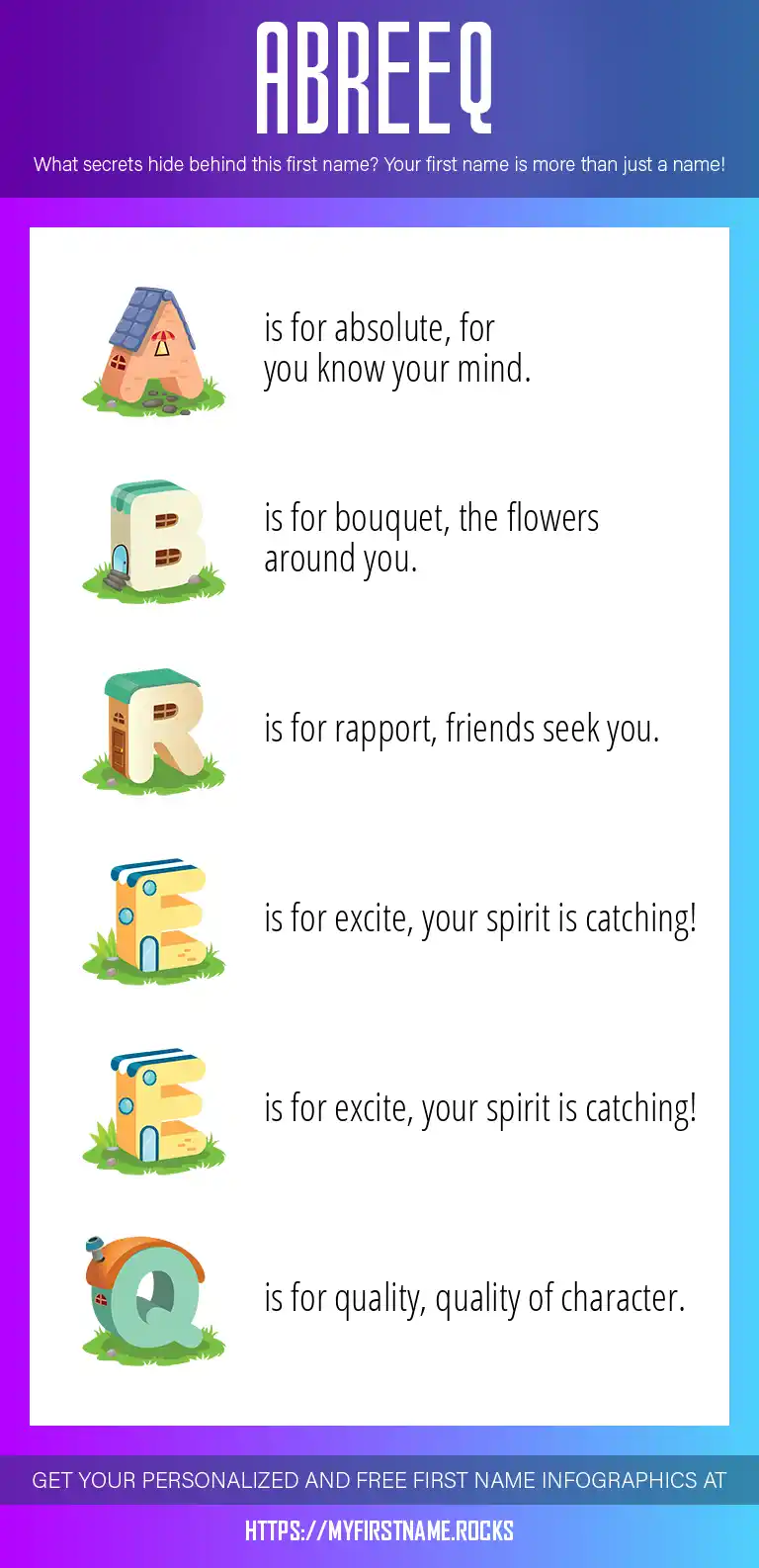 ABREEQ

What secrets hide behind this first name? Your first name is more than just a name!

A is for absolute, for you know your mind.

B is for bouquet, the flowers around you.

R is for rapport, friends seek you.

E is for excite, your spirit is catching!

E is for excite, your spirit is catching!

Q is for quality, quality of character.

GET YOUR PERSONALIZED AND FREE FIRST NAME INFOGRAPHICS AT

HTTPS://MYFIRSTNAME.ROCKS