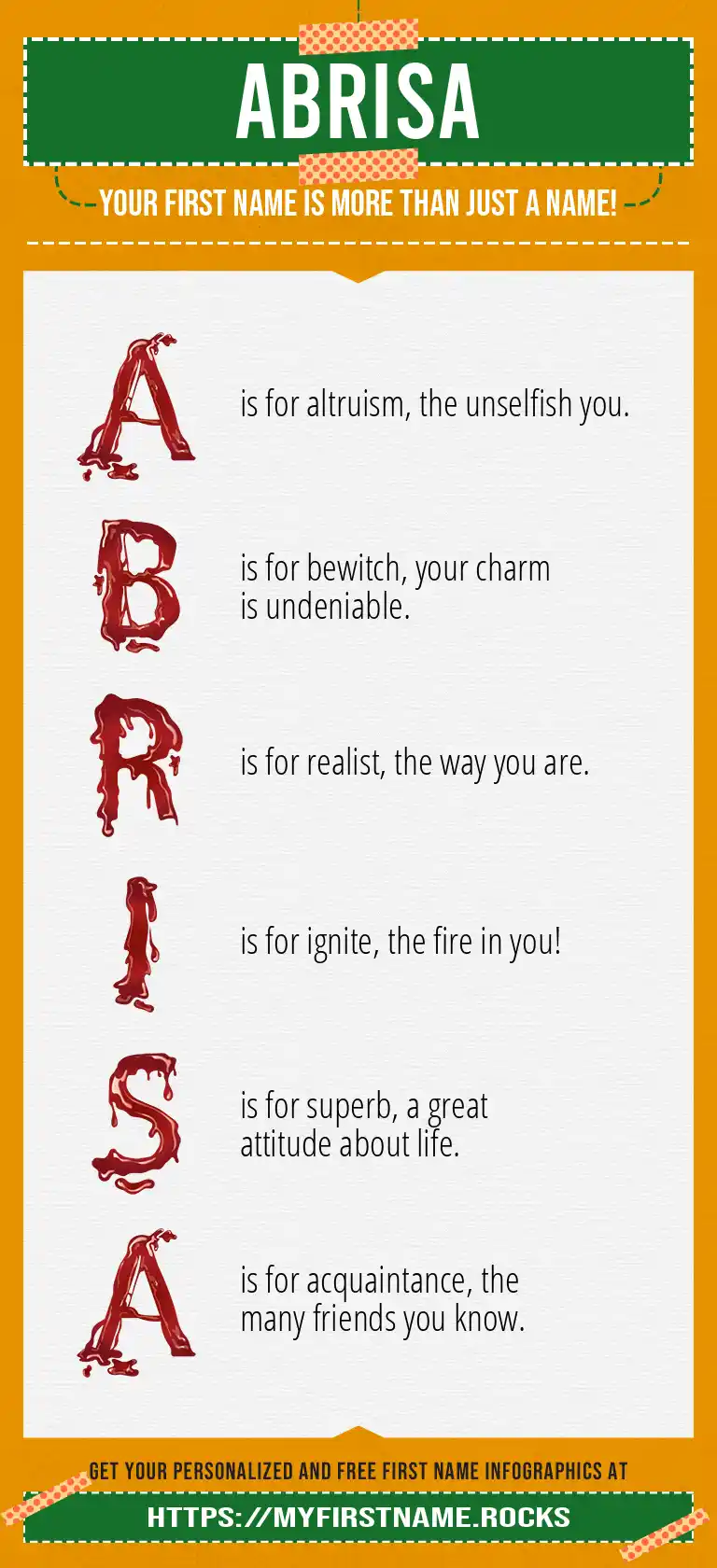 ABRISA

YOUR FIRST NAME IS MORE THAN JUST A NAME!

A is for altruism, the unselfish you.

B is for bewitch, your charm is undeniable.

R is for realist, the way you are.

I is for ignite, the fire in you!

S is for superb, a great attitude about life.

A is for acquaintance, the many friends you know.

GET YOUR PERSONALIZED AND FREE FIRST NAME INFOGRAPHICS AT

HTTPS://MYFIRSTNAME.ROCKS