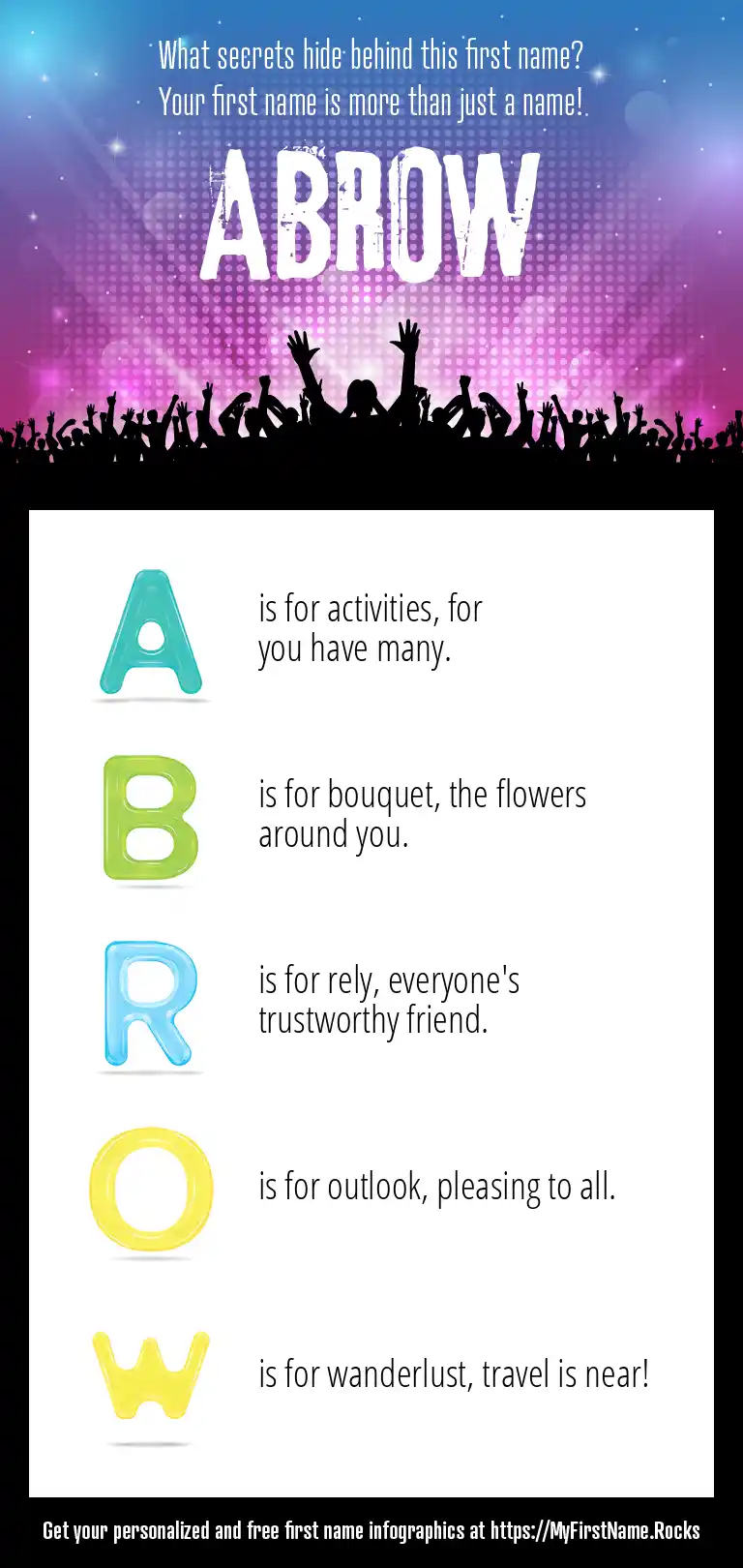 What secrets hide behind this first name?
Your first name is more than just a name!

ABROW

A is for activities, for you have many.

B is for bouquet, the flowers around you.

R is for rely, everyone's trustworthy friend.

O is for outlook, pleasing to all.

W is for wanderlust, travel is near!

Get your personalized and free first name infographics at https://MyFirstName.Rocks