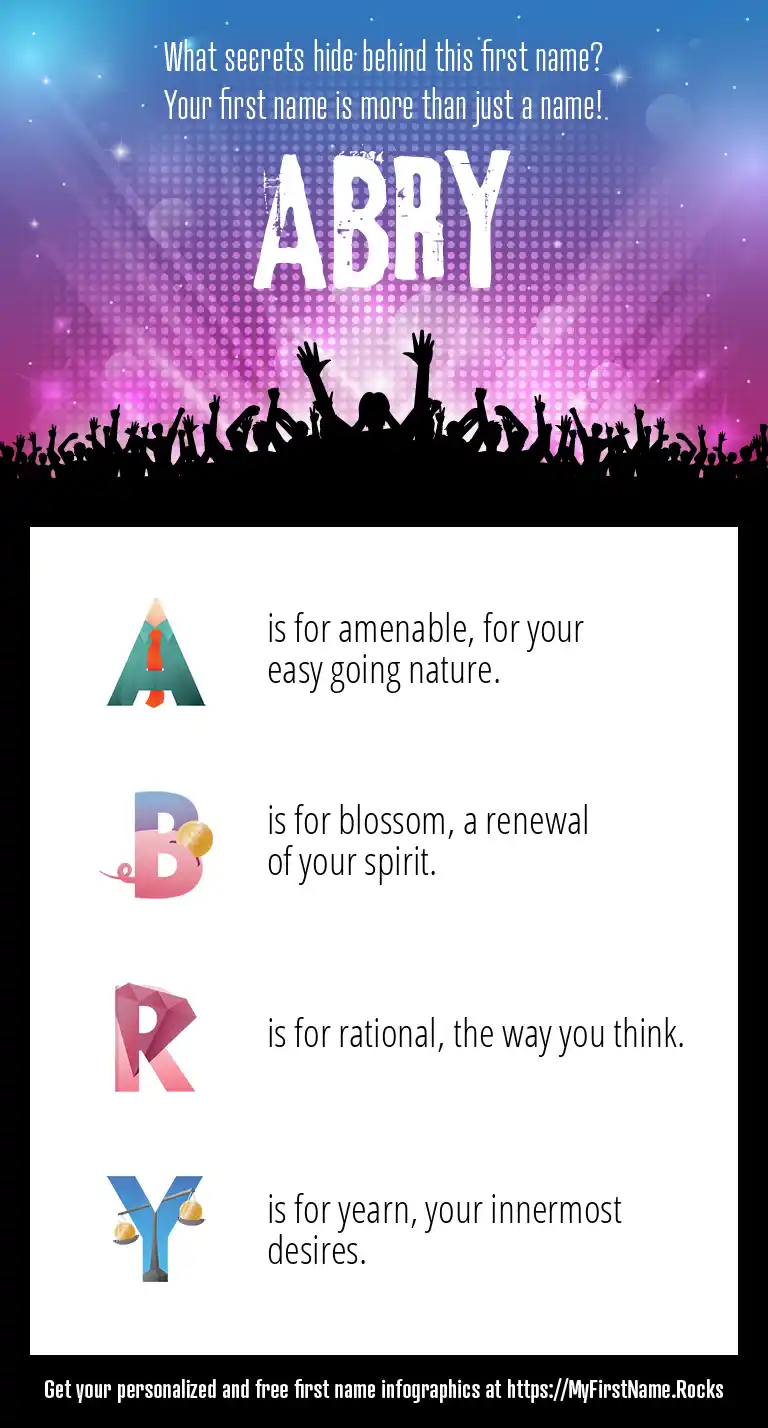 What secrets hide behind this first name?
Your first name is more than just a name!

ABRY

A is for amenable, for your easy going nature.

B is for blossom, a renewal of your spirit.

R is for rational, the way you think.

Y is for yearn, your innermost desires.

Get your personalized and free first name infographics at https://MyFirstName.Rocks