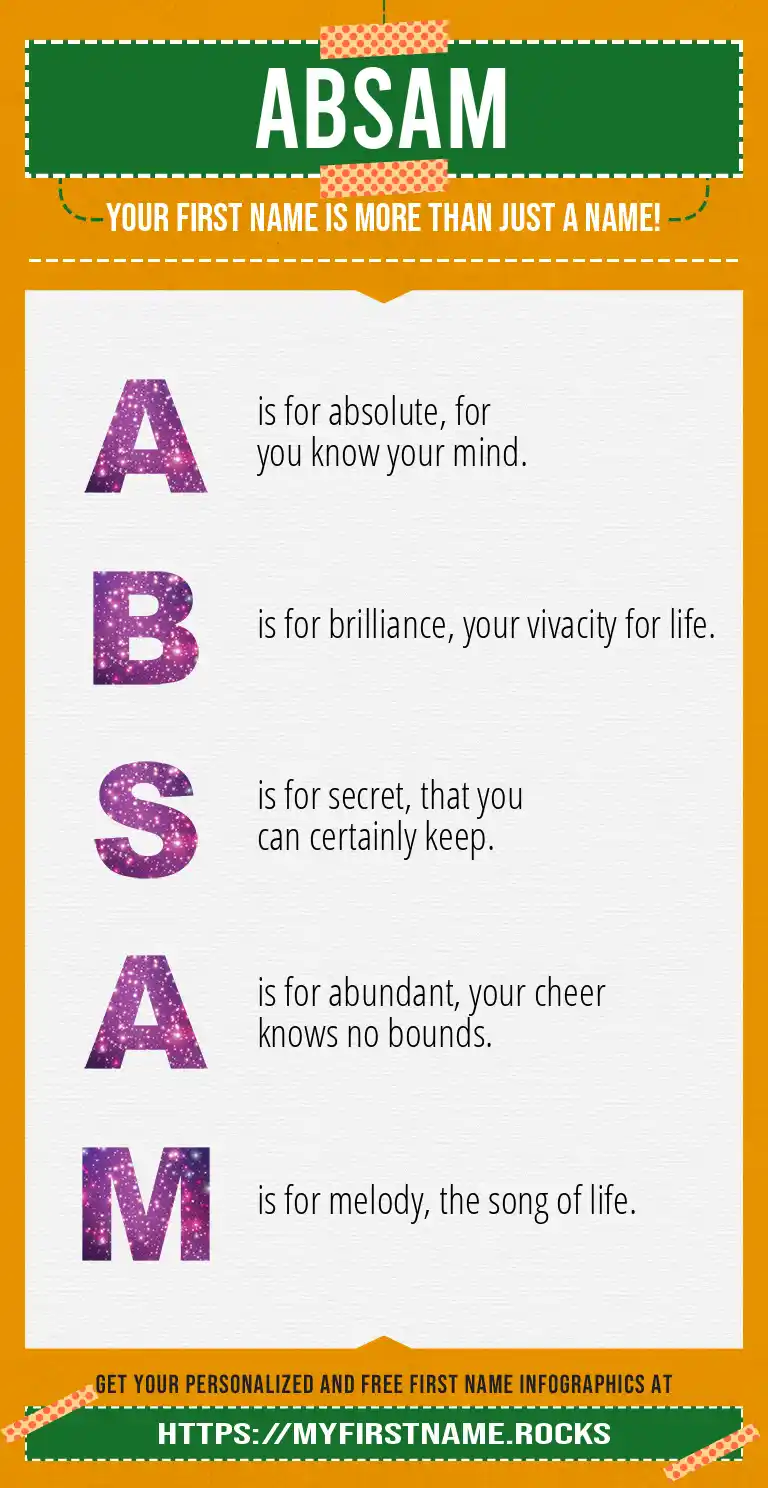 ABSAM

YOUR FIRST NAME IS MORE THAN JUST A NAME!

A is for absolute, for you know your mind.

B is for brilliance, your vivacity for life.

S is for secret, that you can certainly keep.

A is for abundant, your cheer knows no bounds.

M is for melody, the song of life.

GET YOUR PERSONALIZED AND FREE FIRST NAME INFOGRAPHICS AT

HTTPS://MYFIRSTNAME.ROCKS