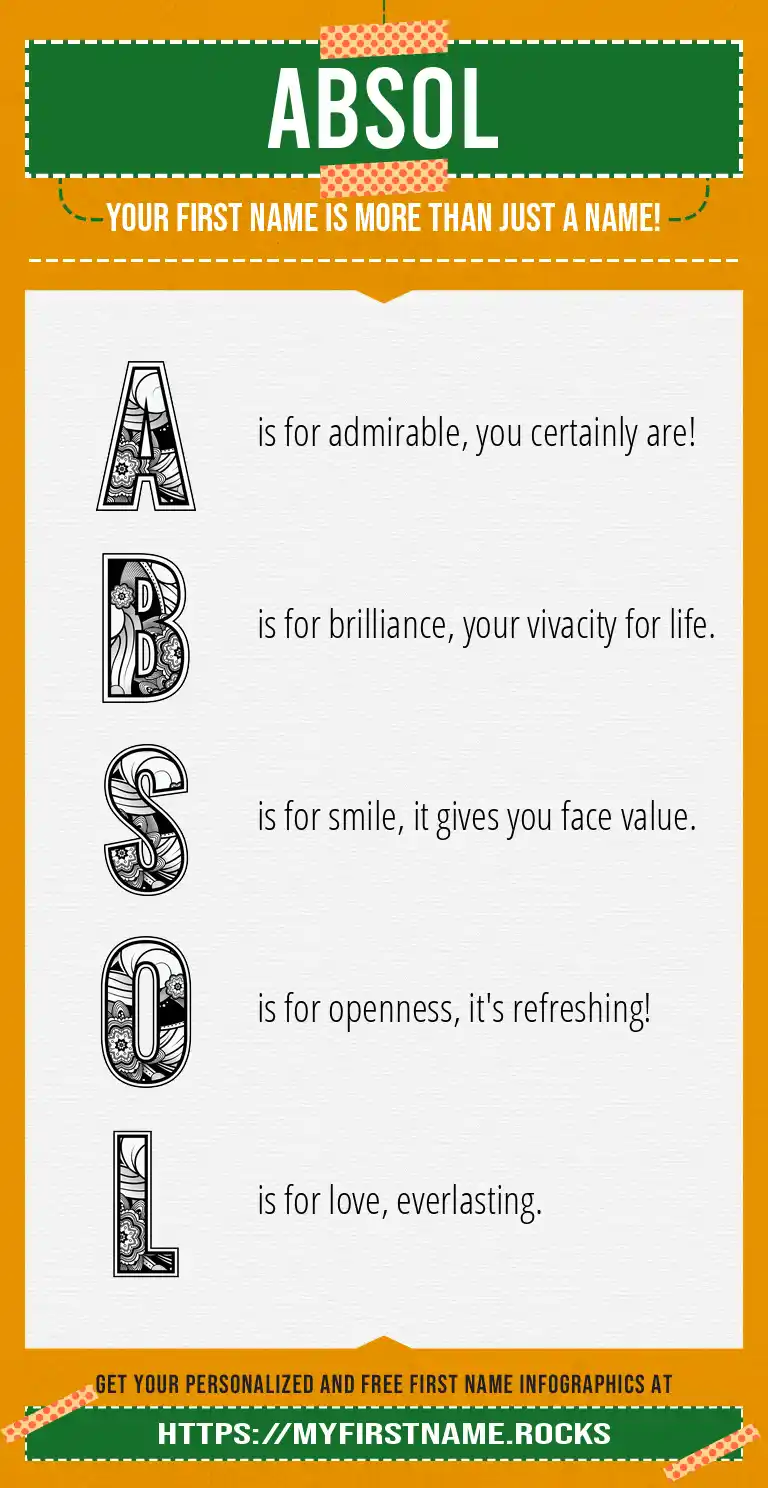 ABSOL

YOUR FIRST NAME IS MORE THAN JUST A NAME!

A is for admirable, you certainly are!

B is for brilliance, your vivacity for life.

S is for smile, it gives you face value.

O is for openness, it's refreshing!

L is for love, everlasting.

GET YOUR PERSONALIZED AND FREE FIRST NAME INFOGRAPHICS AT

HTTPS://MYFIRSTNAME.ROCKS