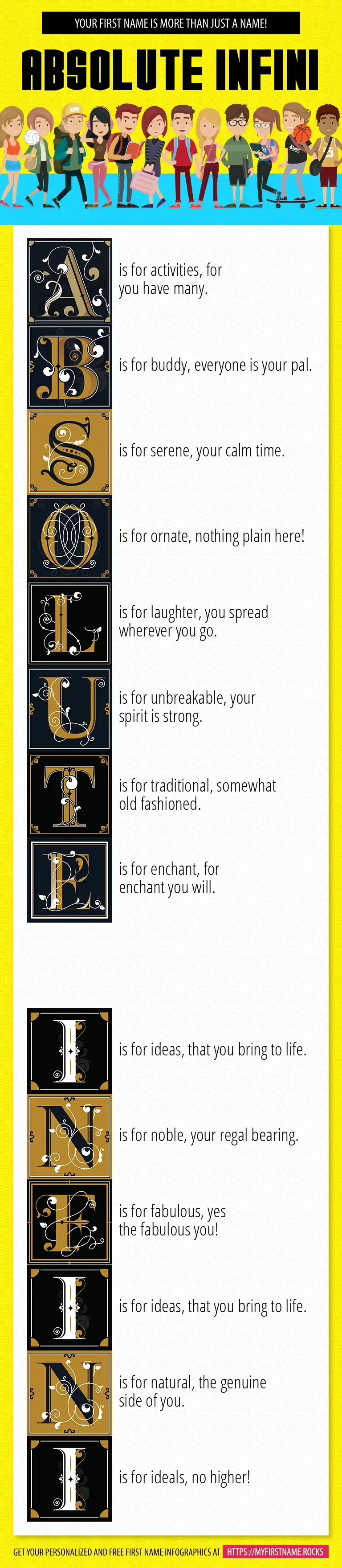 YOUR FIRST NAME IS MORE THAN JUST A NAME!

ABSOLUTE INFINI

A is for activities, for you have many.

B is for buddy, everyone is your pal.

S is for serene, your calm time.

O is for ornate, nothing plain here!

L is for laughter, you spread wherever you go.

U is for unbreakable, your spirit is strong.

T is for traditional, somewhat old fashioned.

E is for enchant, for enchant you will.

I is for ideas, that you bring to life.

N is for noble, your regal bearing.

F is for fabulous, yes the fabulous you!

I is for ideas, that you bring to life.

N is for natural, the genuine side of you.

I is for ideals, no higher!

GET YOUR PERSONALIZED AND FREE FIRST NAME INFOGRAPHICS AT HTTPS://MYFIRSTNAME.ROCKS