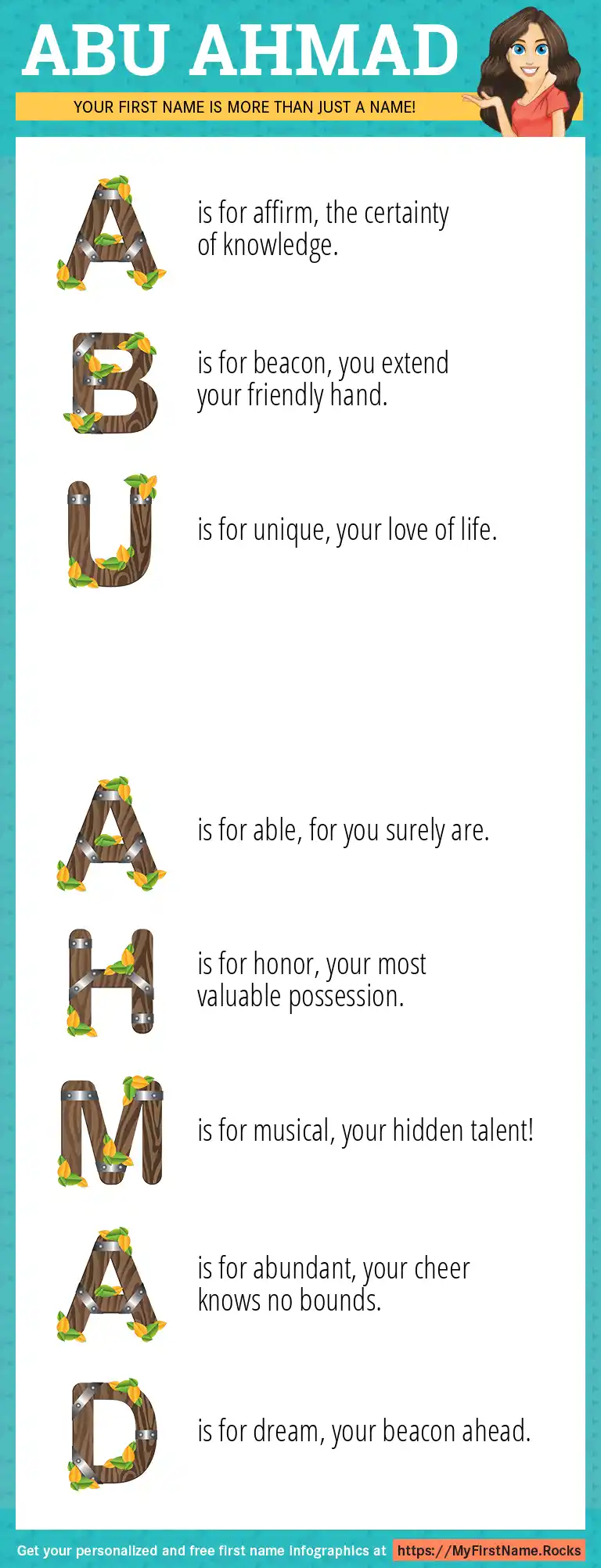 ABU AHMAD

YOUR FIRST NAME IS MORE THAN JUST A NAME!

A is for affirm, the certainty of knowledge.

B is for beacon, you extend your friendly hand.

U is for unique, your love of life.

A is for able, for you surely are.

H is for honor, your most valuable possession.

M is for musical, your hidden talent!

A is for abundant, your cheer knows no bounds.

D is for dream, your beacon ahead.

Get your personalized and free first name infographics at https://MyFirstName.Rocks