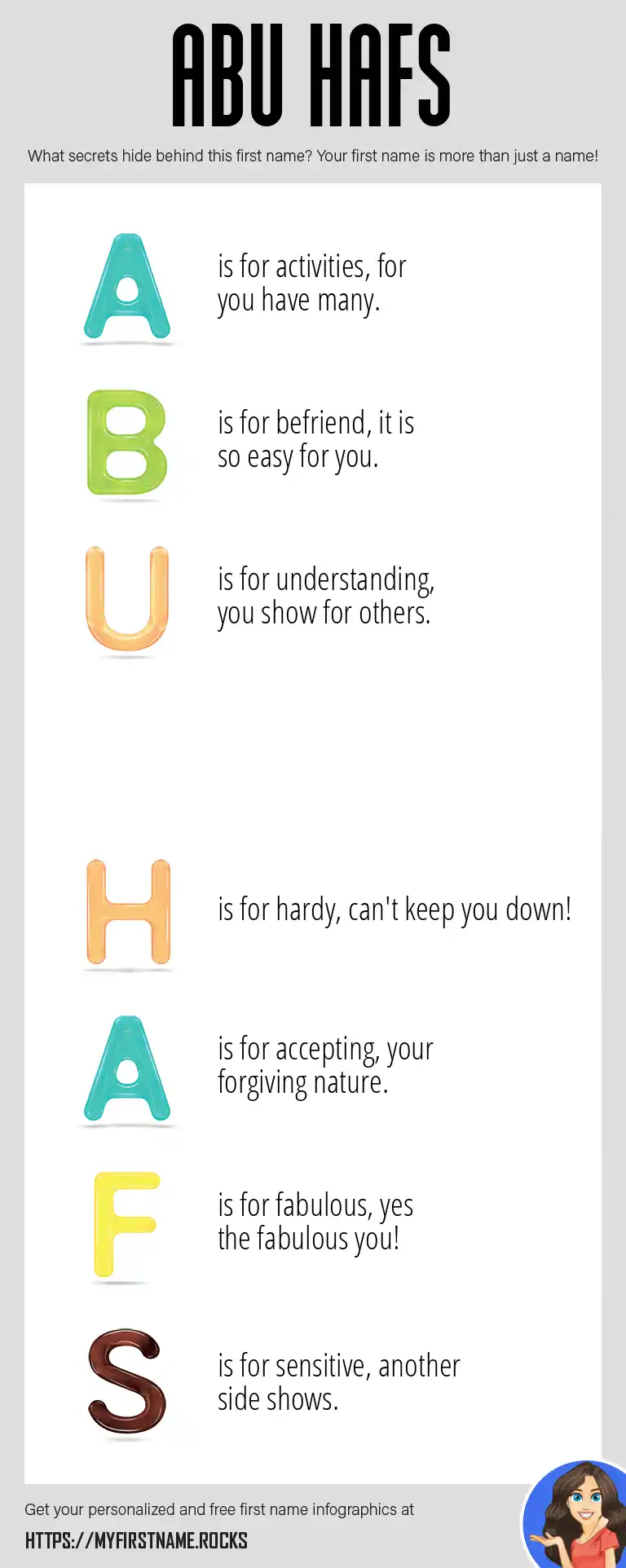 ABU HAFS

What secrets hide behind this first name? Your first name is more than just a name!

A is for activities, for you have many.

B is for befriend, it is so easy for you.

U is for understanding, you show for others.

H is for hardy, can't keep you down!

A is for accepting, your forgiving nature.

F is for fabulous, yes the fabulous you!

S is for sensitive, another side shows.

Get your personalized and free first name infographics at

HTTPS://MYFIRSTNAME.ROCKS