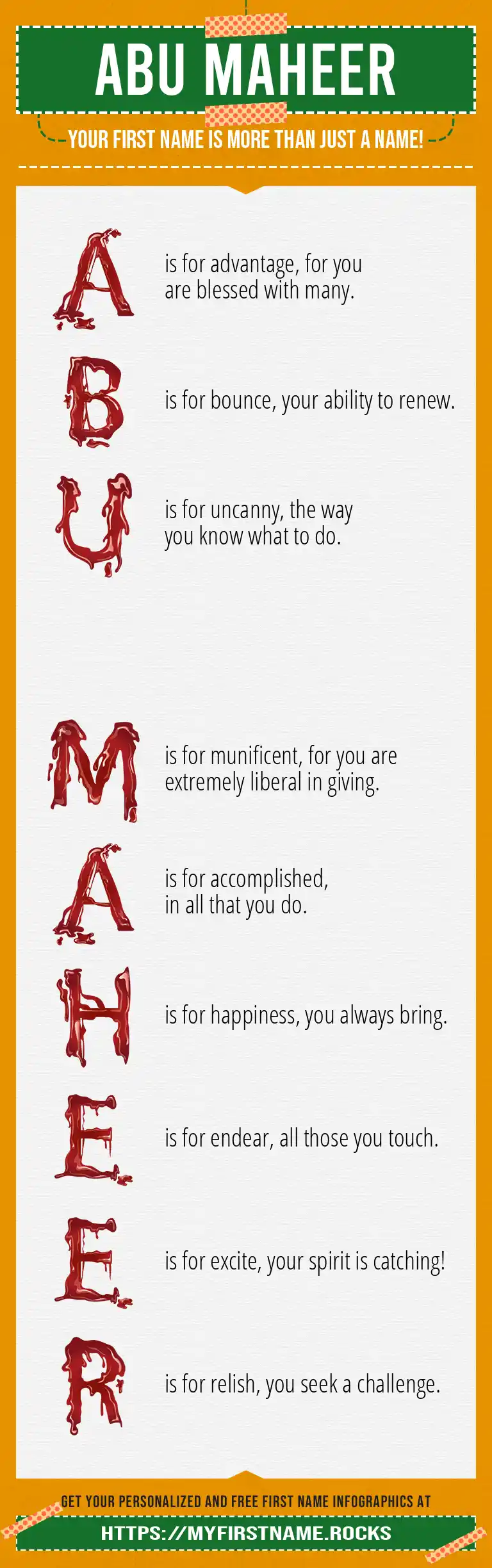 ABU MAHEER

YOUR FIRST NAME IS MORE THAN JUST A NAME!

A is for advantage, for you are blessed with many.

B is for bounce, your ability to renew.

U is for uncanny, the way you know what to do.

M is for munificent, for you are extremely liberal in giving.

A is for accomplished, in all that you do.

H is for happiness, you always bring.

E is for endear, all those you touch.

E is for excite, your spirit is catching!

R is for relish, you seek a challenge.

GET YOUR PERSONALIZED AND FREE FIRST NAME INFOGRAPHICS AT

HTTPS://MYFIRSTNAME.ROCKS