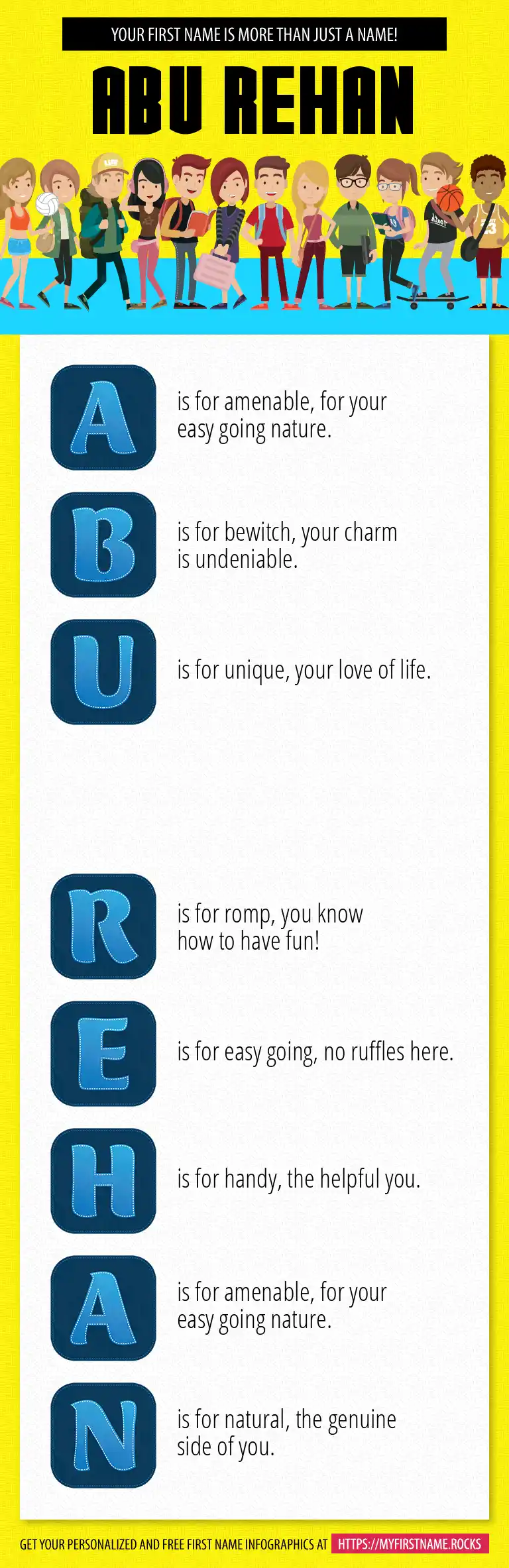 YOUR FIRST NAME IS MORE THAN JUST A NAME!

ABU REHAN

A is for amenable, for your easy going nature.

B is for bewitch, your charm is undeniable.

U is for unique, your love of life.

R is for romp, you know how to have fun!

E is for easy going, no ruffles here.

H is for handy, the helpful you.

A is for amenable, for your easy going nature.

N is for natural, the genuine side of you.

GET YOUR PERSONALIZED AND FREE FIRST NAME INFOGRAPHICS AT HTTPS://MYFIRSTNAME.ROCKS