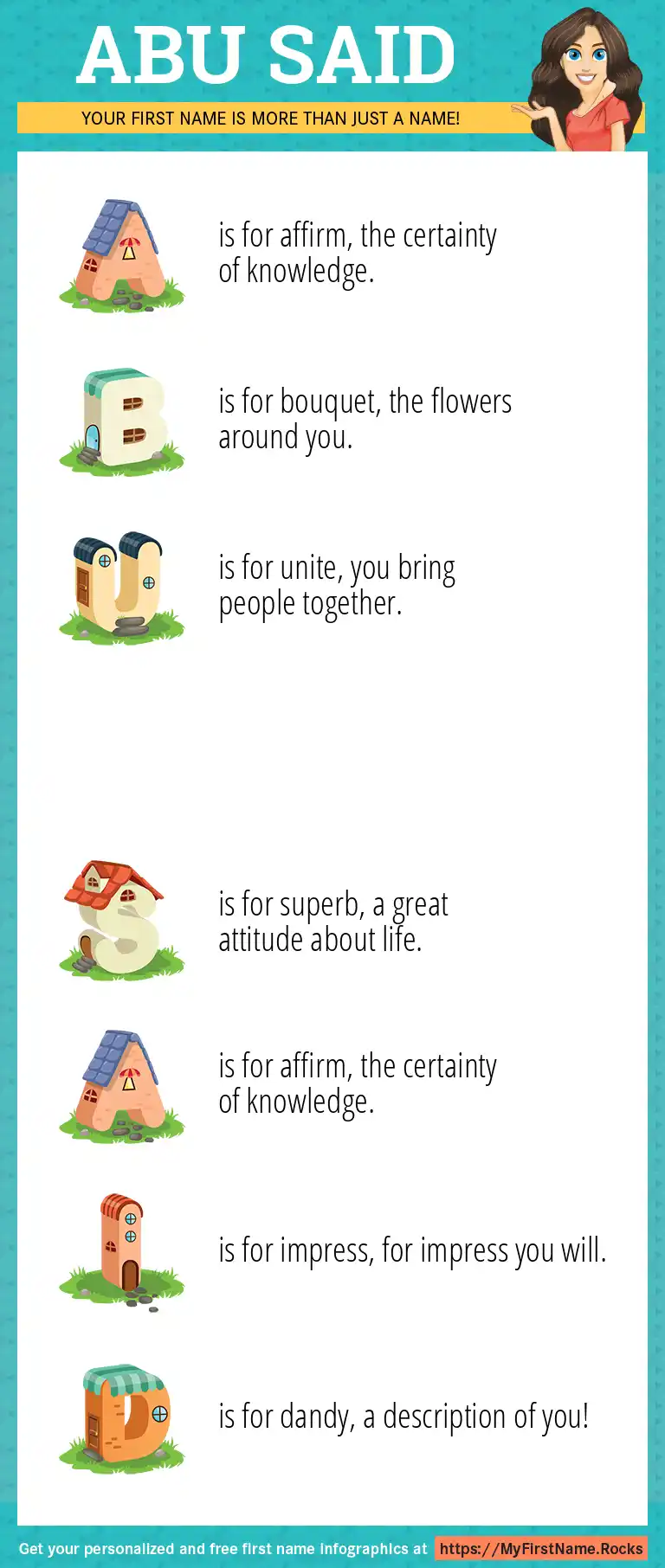 ABU SAID

YOUR FIRST NAME IS MORE THAN JUST A NAME!

A is for affirm, the certainty of knowledge.

B is for bouquet, the flowers around you.

U is for unite, you bring people together.

S is for superb, a great attitude about life.

A is for affirm, the certainty of knowledge.

I is for impress, for impress you will.

D is for dandy, a description of you!

Get your personalized and free first name infographics at https://MyFirstName.Rocks