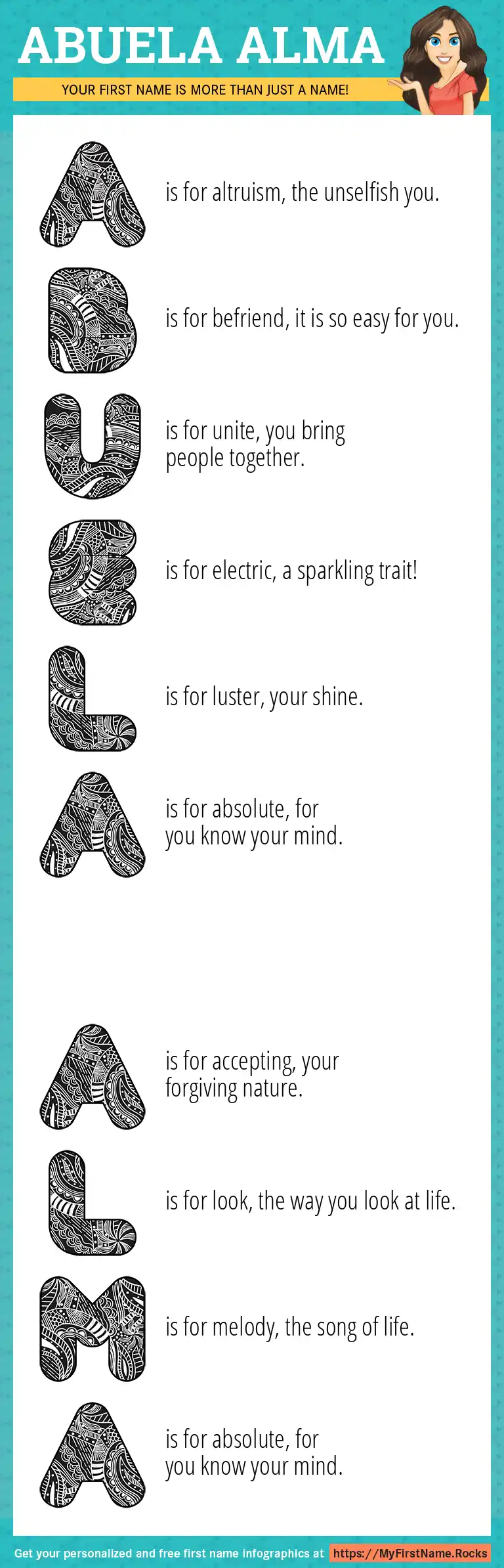 ABUELA ALMA

YOUR FIRST NAME IS MORE THAN JUST A NAME!

A is for altruism, the unselfish you.

B is for befriend, it is so easy for you.

U is for unite, you bring people together.

E is for electric, a sparkling trait!

L is for luster, your shine.

A is for absolute, for you know your mind.

A is for accepting, your forgiving nature.

L is for look, the way you look at life.

M is for melody, the song of life.

A is for absolute, for you know your mind.

Get your personalized and free first name infographics at https://MyFirstName.Rocks