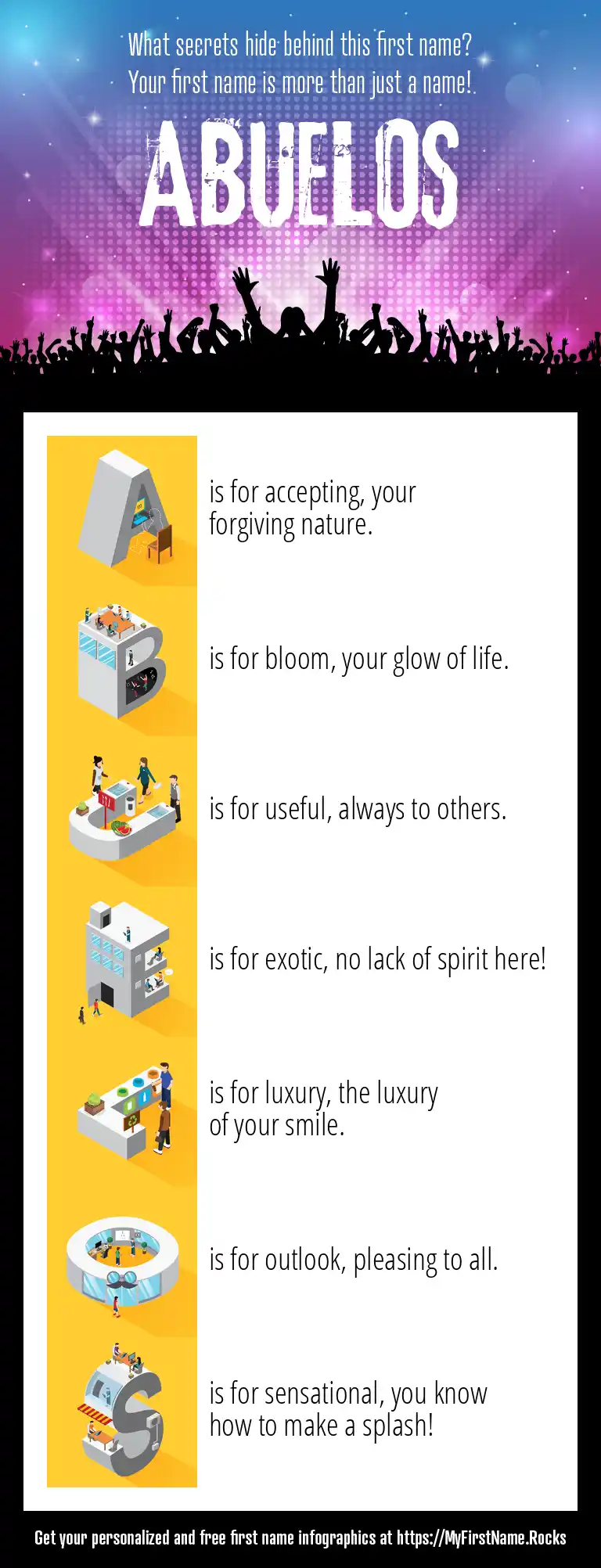 What secrets hide behind this first name?
Your first name is more than just a name!

ABUELOS

A is for accepting, your forgiving nature.

B is for bloom, your glow of life.

U is for useful, always to others.

E is for exotic, no lack of spirit here!

L is for luxury, the luxury of your smile.

O is for outlook, pleasing to all.

S is for sensational, you know how to make a splash!

Get your personalized and free first name infographics at https://MyFirstName.Rocks